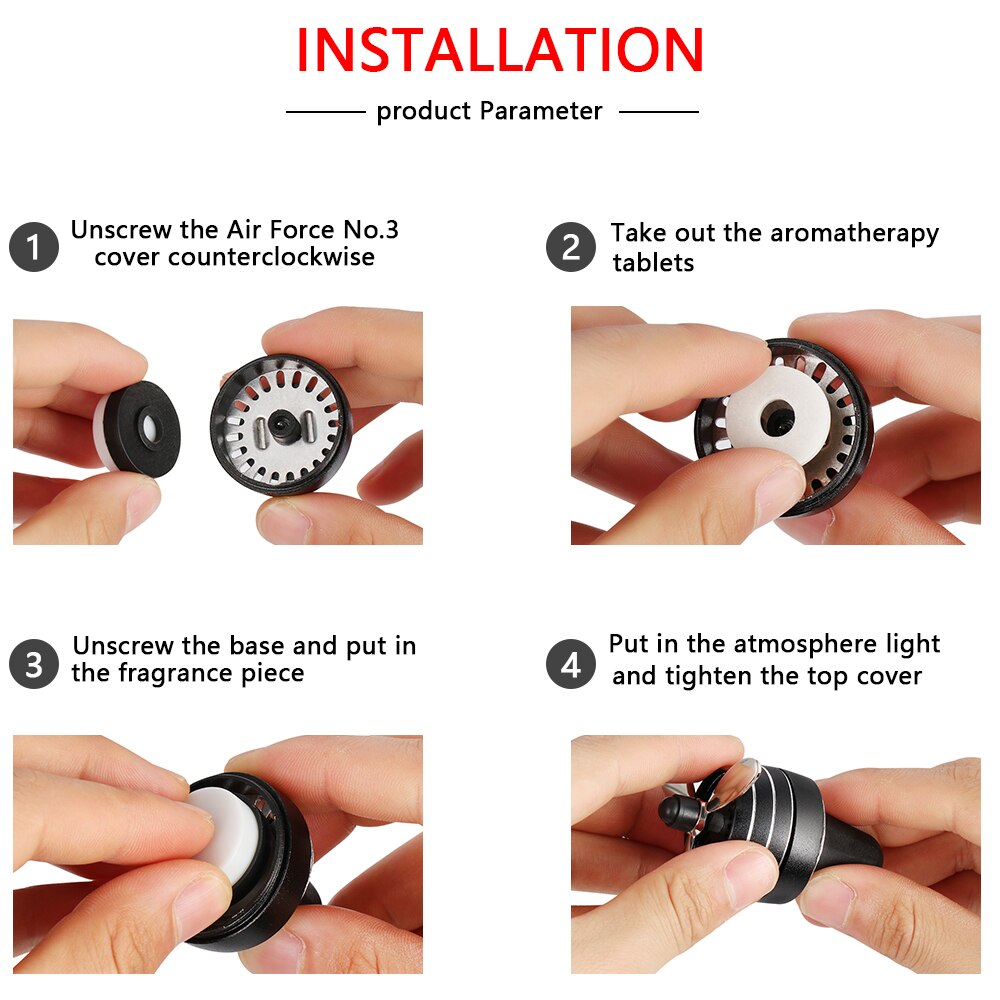 INSTALLATION

product Parameter

1 Unscrew the Air Force No.3 cover counterclockwise

2 Take out the aromatherapy tablets

3 Unscrew the base and put in the fragrance piece

4 Put in the atmosphere light and tighten the top cover