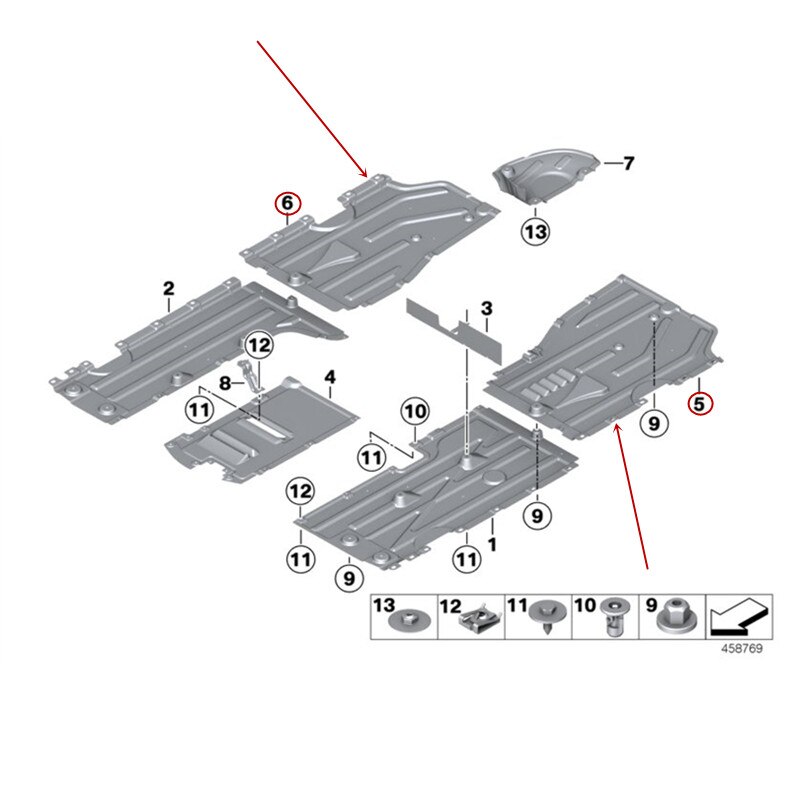 7
6
13
2
3
12
8
4
11
10
5
9
11
12
9
11
11
1
9
13
12
11
10
9
458769