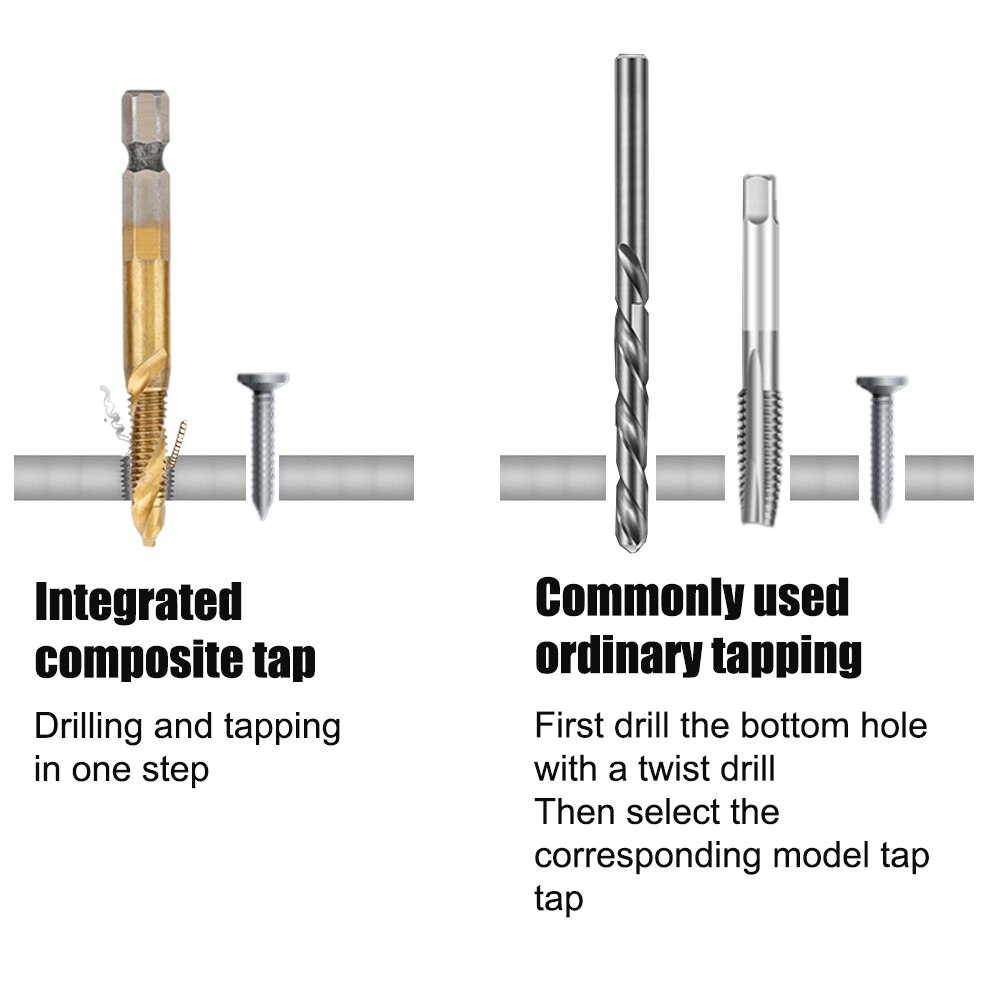 Integrated composite tap

Drilling and tapping in one step

Commonly used ordinary tapping

First drill the bottom hole with a twist drill
Then select the corresponding model tap tap