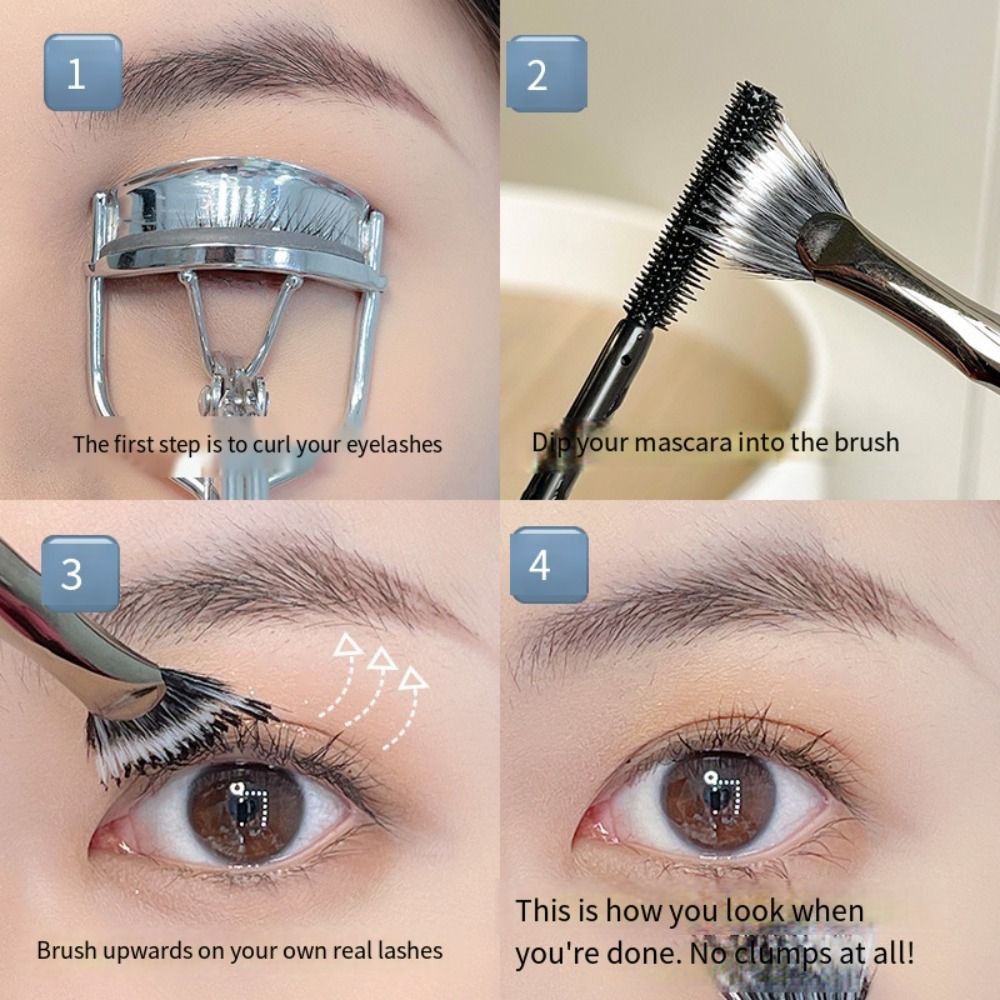 1

The first step is to curl your eyelashes

2

Dip your mascara into the brush

3

Brush upwards on your own real lashes

4

This is how you look when you're done. No clumps at all!