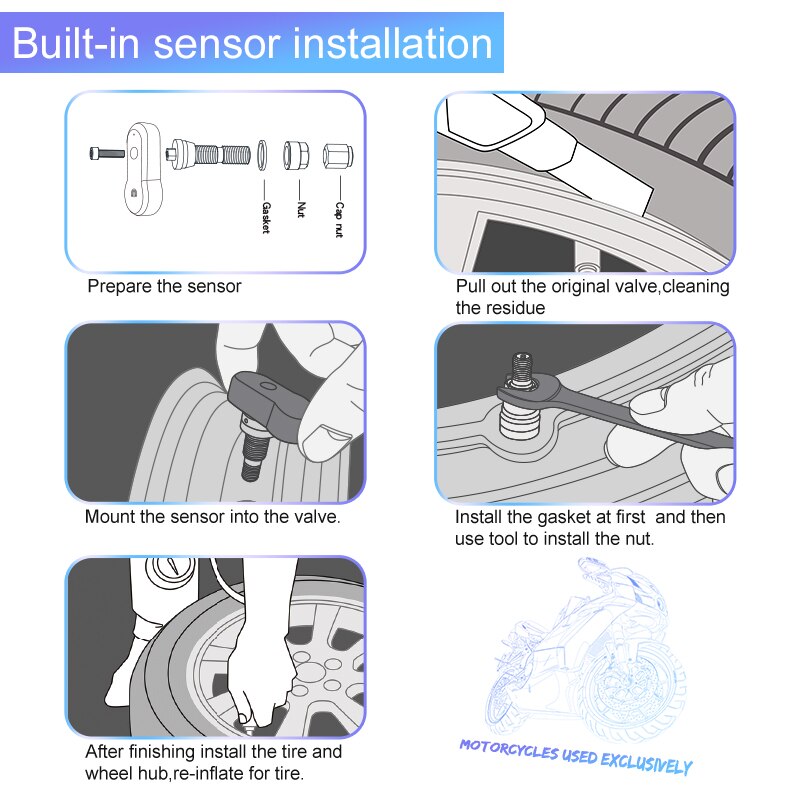 Built-in sensor installation

Gasket
Nut
Cap nut

Prepare the sensor

Pull out the original valve,cleaning the residue

Mount the sensor into the valve.

Install the gasket at first and then use tool to install the nut.

After finishing install the tire and wheel hub,re-inflate for tire.

MOTORCYCLES USED EXCLUSIVELY