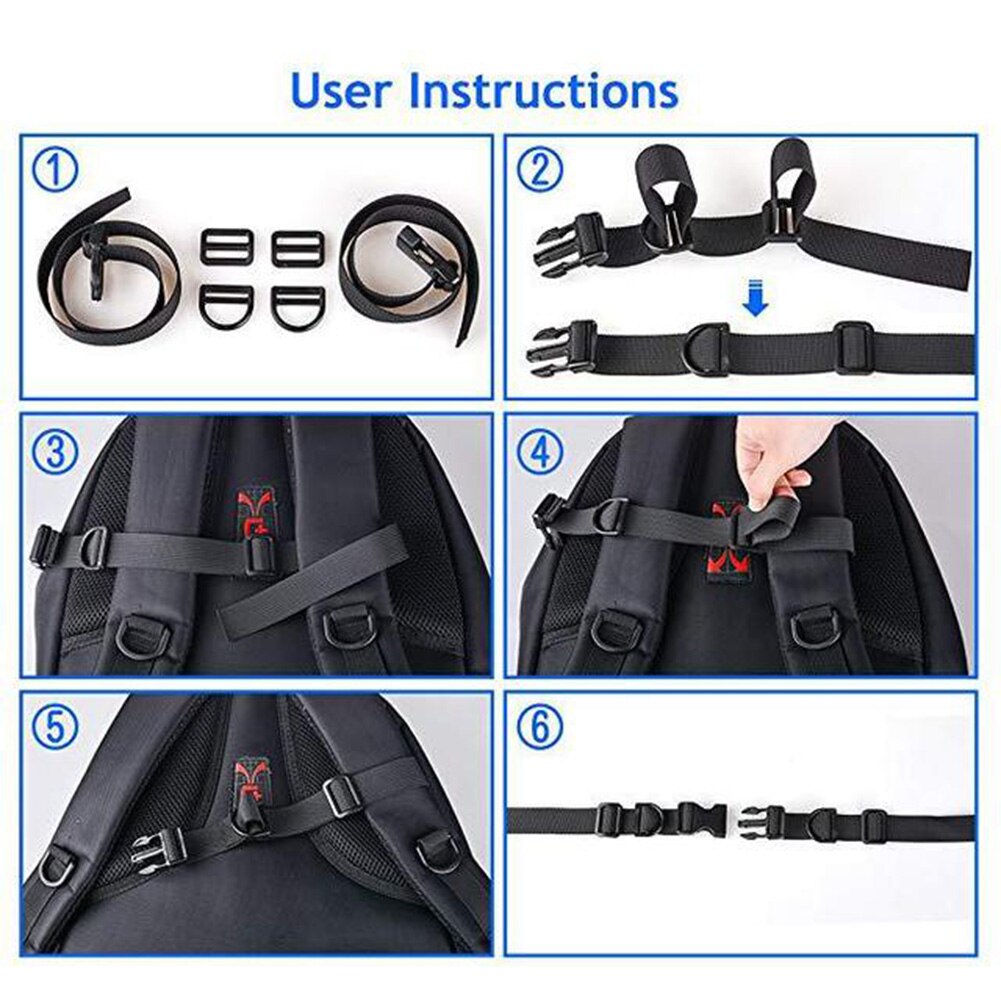 User Instructions

①

②

③

④

⑤

⑥