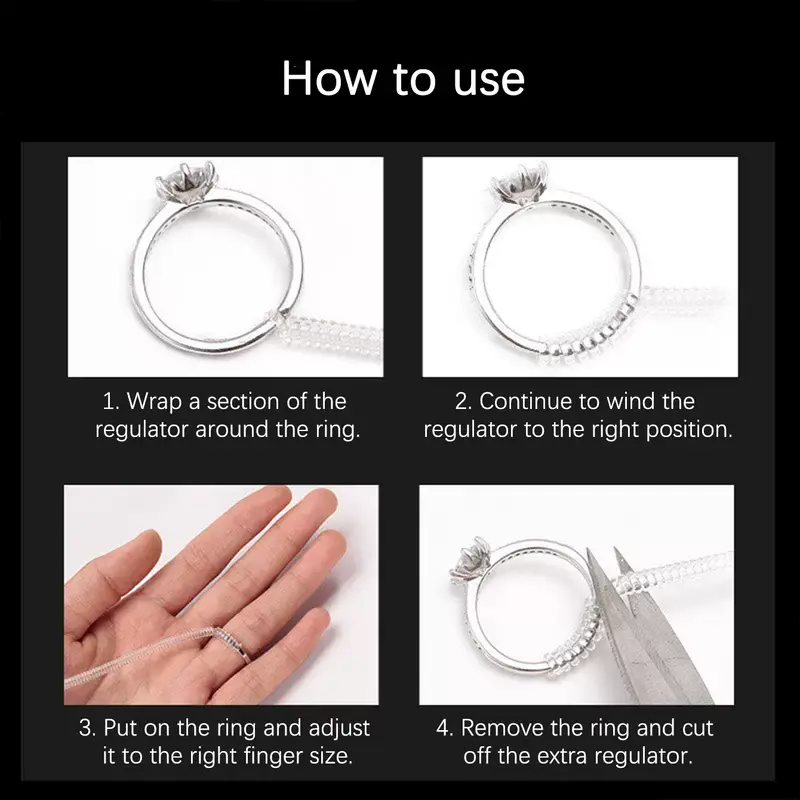 How to use

1. Wrap a section of the regulator around the ring.

2. Continue to wind the regulator to the right position.

3. Put on the ring and adjust it to the right finger size.

4. Remove the ring and cut off the extra regulator.