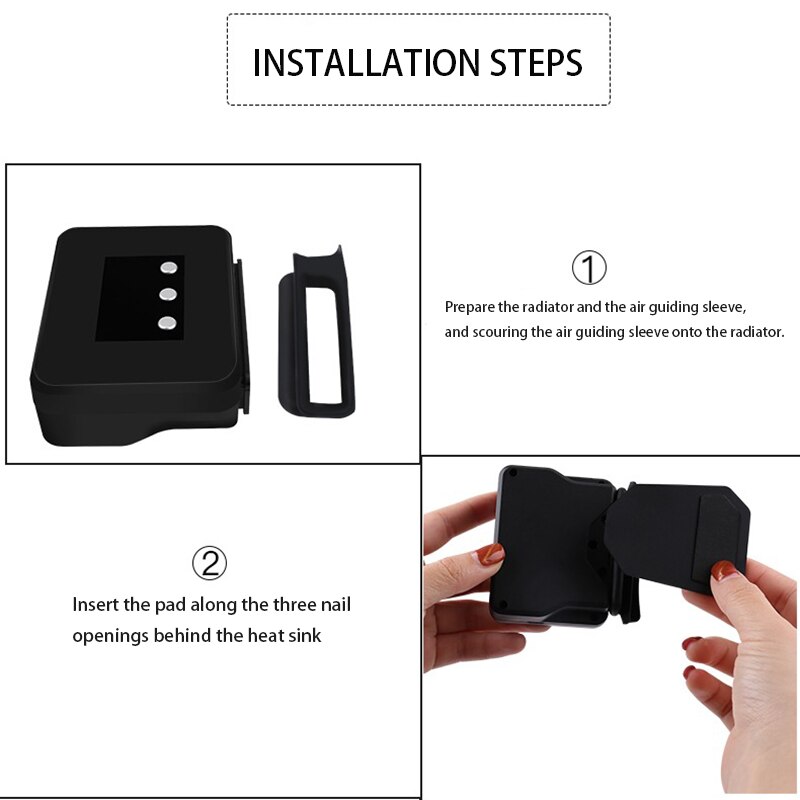 INSTALLATION STEPS

①

Prepare the radiator and the air guiding sleeve, and scouring the air guiding sleeve onto the radiator.

②

Insert the pad along the three nail openings behind the heat sink