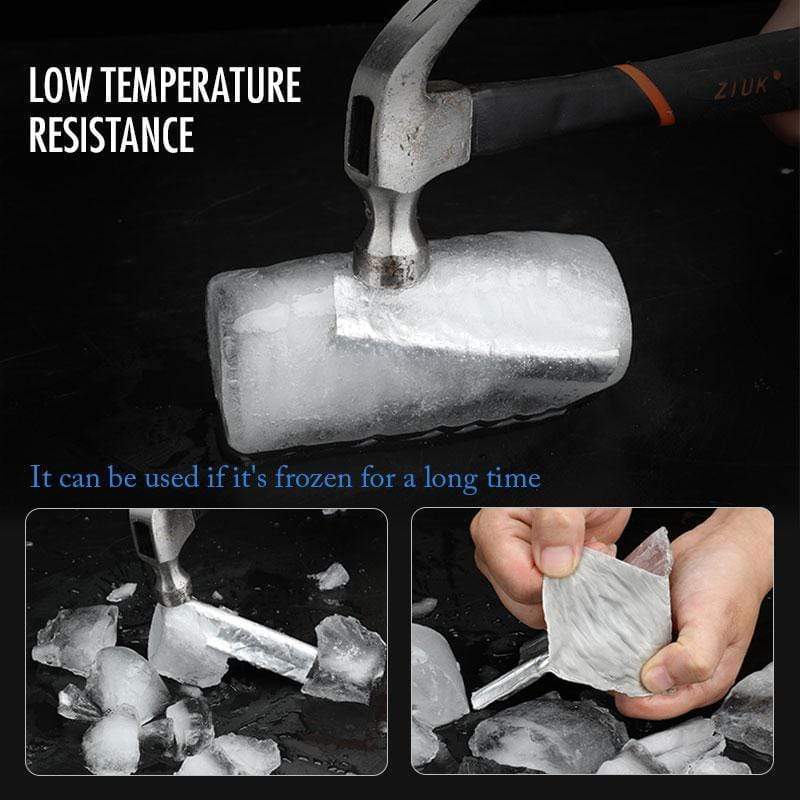 LOW TEMPERATURE RESISTANCE

ZIUK

It can be used if it's frozen for a long time