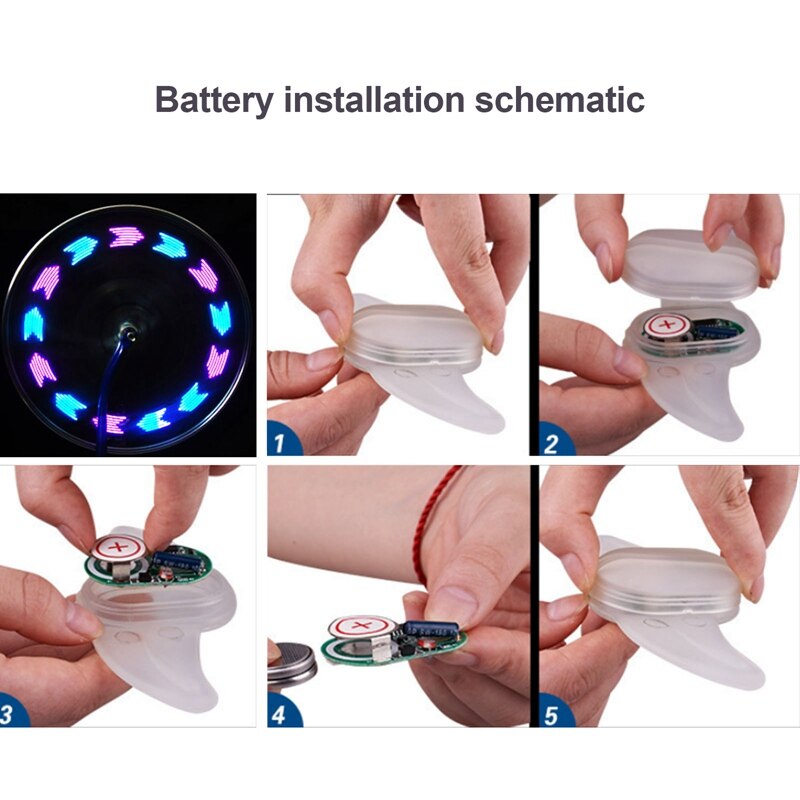 Battery installation schematic

1

2

3

4

5