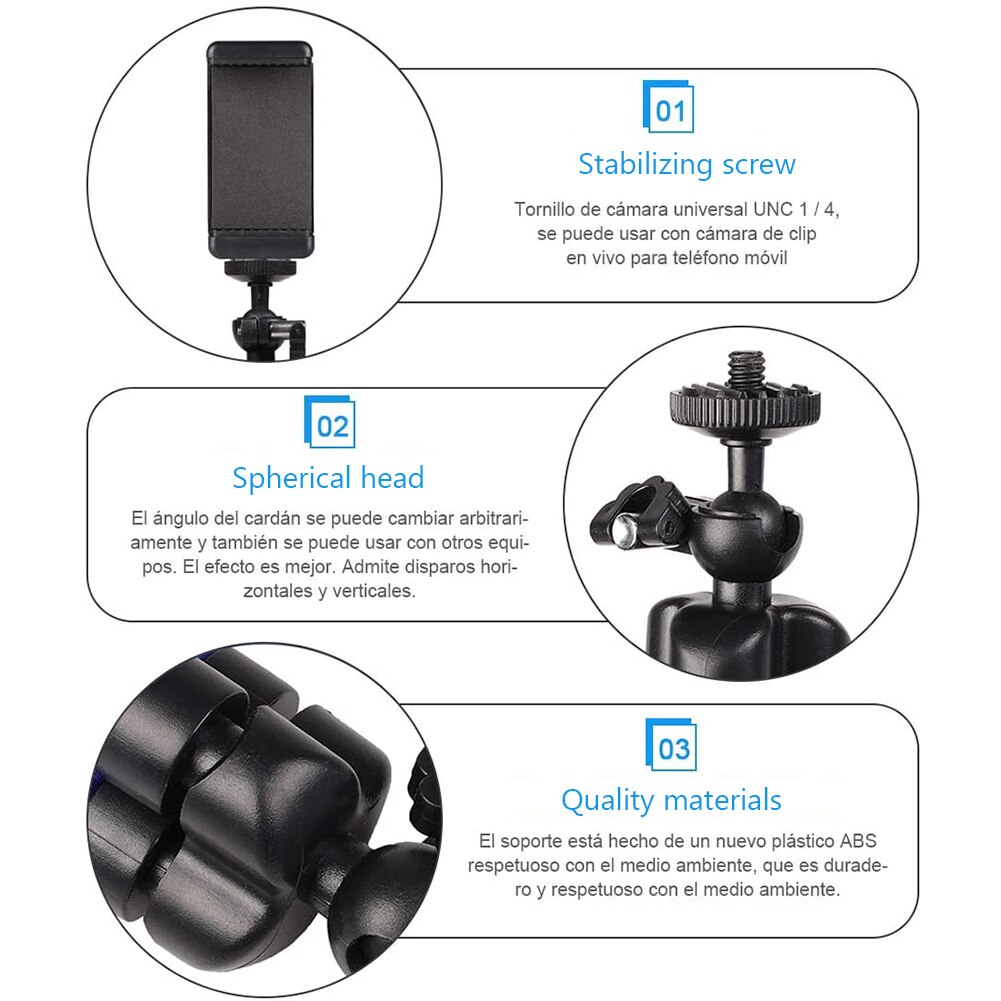 01

Stabilizing screw

Tornillo de cámara universal UNC 1 / 4, se puede usar con cámara de clip en vivo para teléfono móvil

02

Spherical head

El ángulo del cardán se puede cambiar arbitrariamente y también se puede usar con otros equipos. El efecto es mejor. Admite disparos horizontales y verticales.

03

Quality materials

El soporte está hecho de un nuevo plástico ABS respetuoso con el medio ambiente, que es duradero y respetuoso con el medio ambiente.