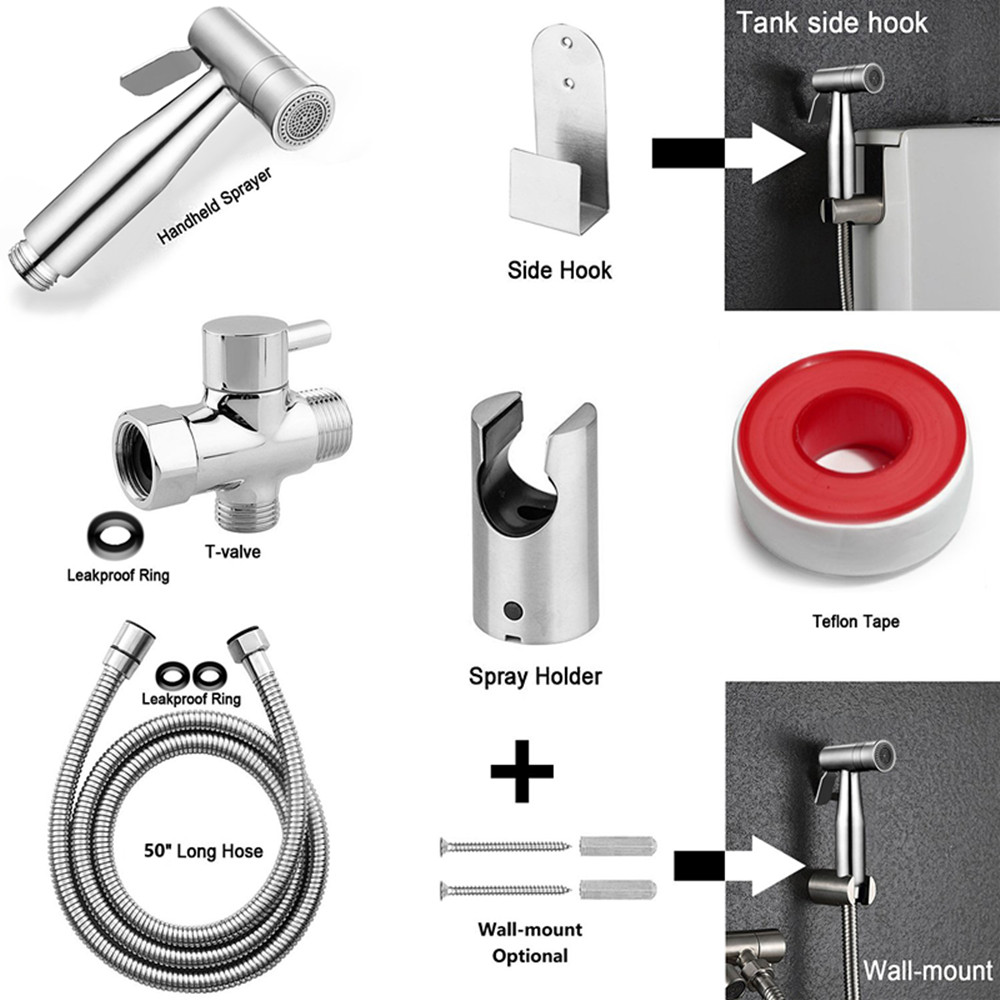 Handheld Sprayer

Side Hook

Tank side hook

T-valve

Leakproof Ring

Spray Holder

Teflon Tape

Leakproof Ring

50" Long Hose

+

Wall-mount Optional

Wall-mount