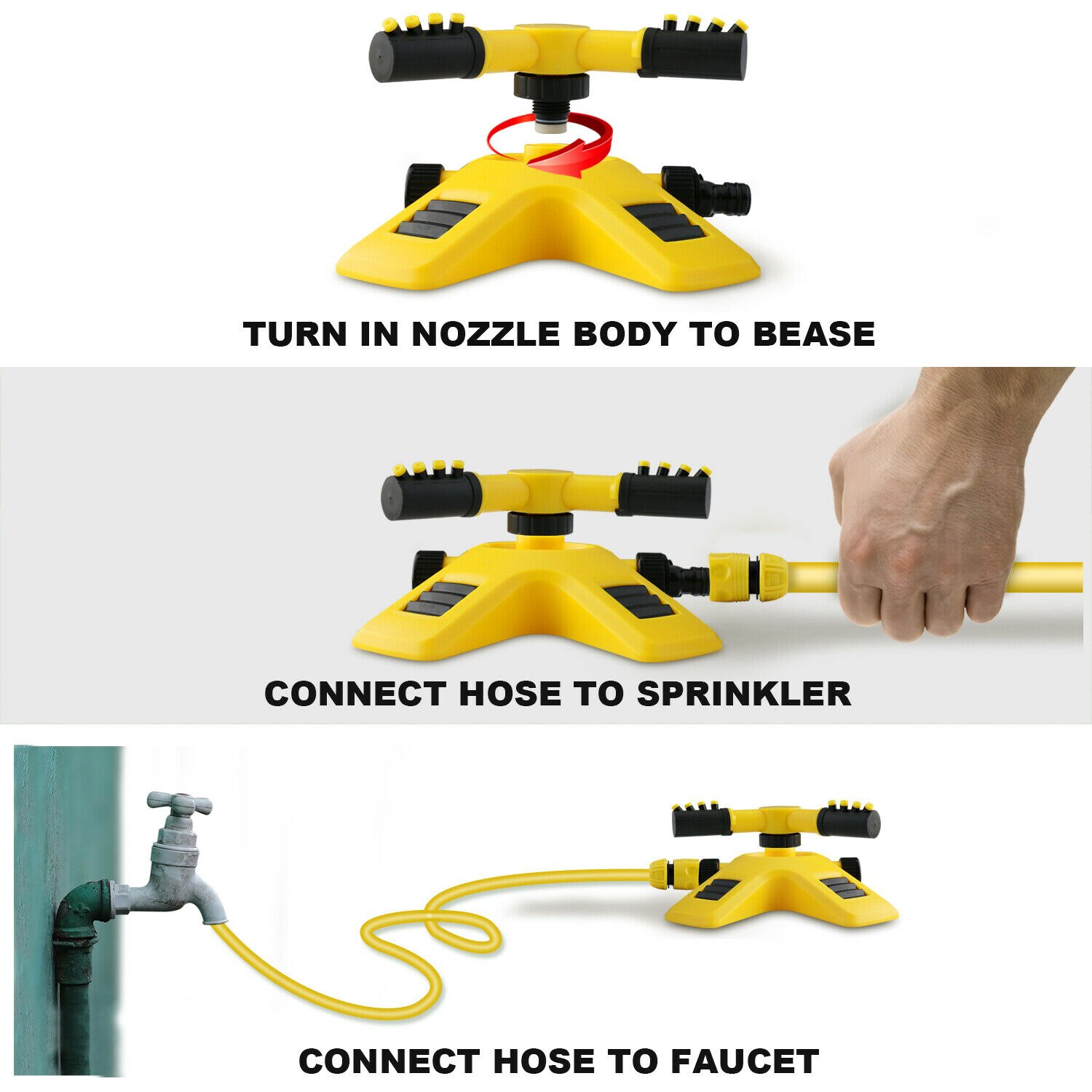 TURN IN NOZZLE BODY TO BEASE

CONNECT HOSE TO SPRINKLER

CONNECT HOSE TO FAUCET