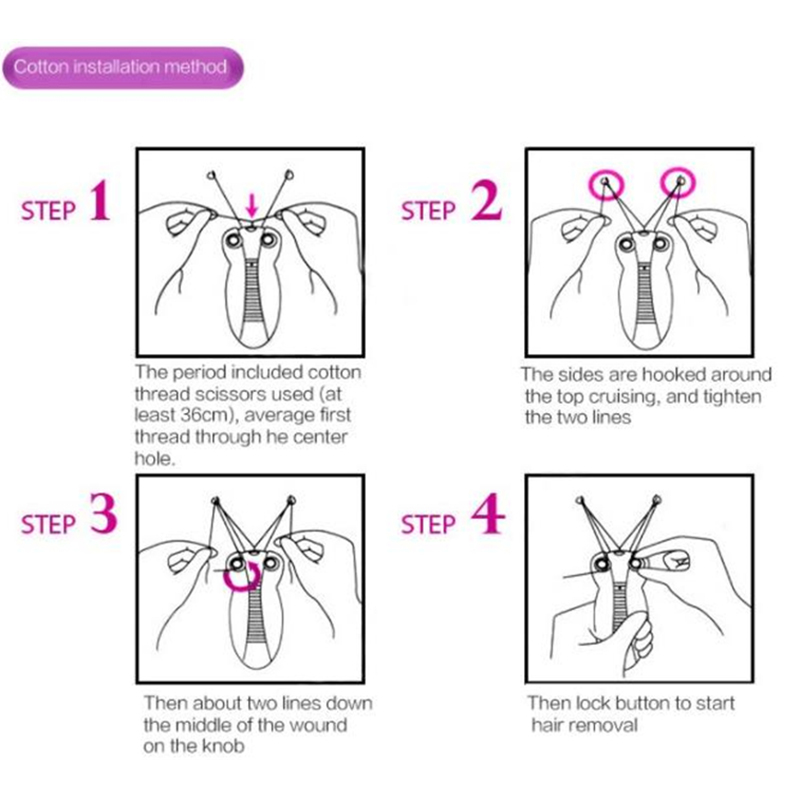 Cotton installation method

STEP 1

The period included cotton thread scissors used (at least 36cm), average first thread through he center hole.

STEP 2

The sides are hooked around the top cruising, and tighten the two lines

STEP 3

Then about two lines down the middle of the wound on the knob

STEP 4

Then lock button to start hair removal