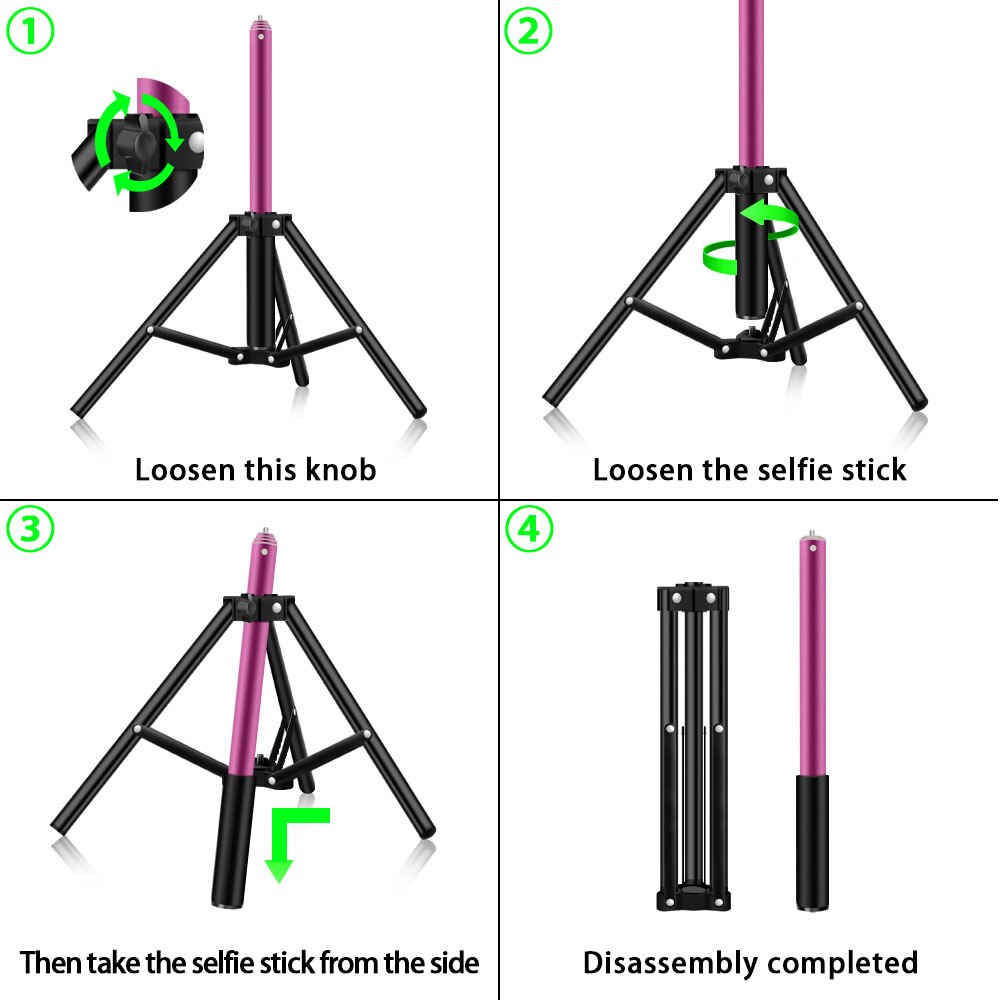 ①

Loosen this knob

②

Loosen the selfie stick

③

Then take the selfie stick from the side

④

Disassembly completed