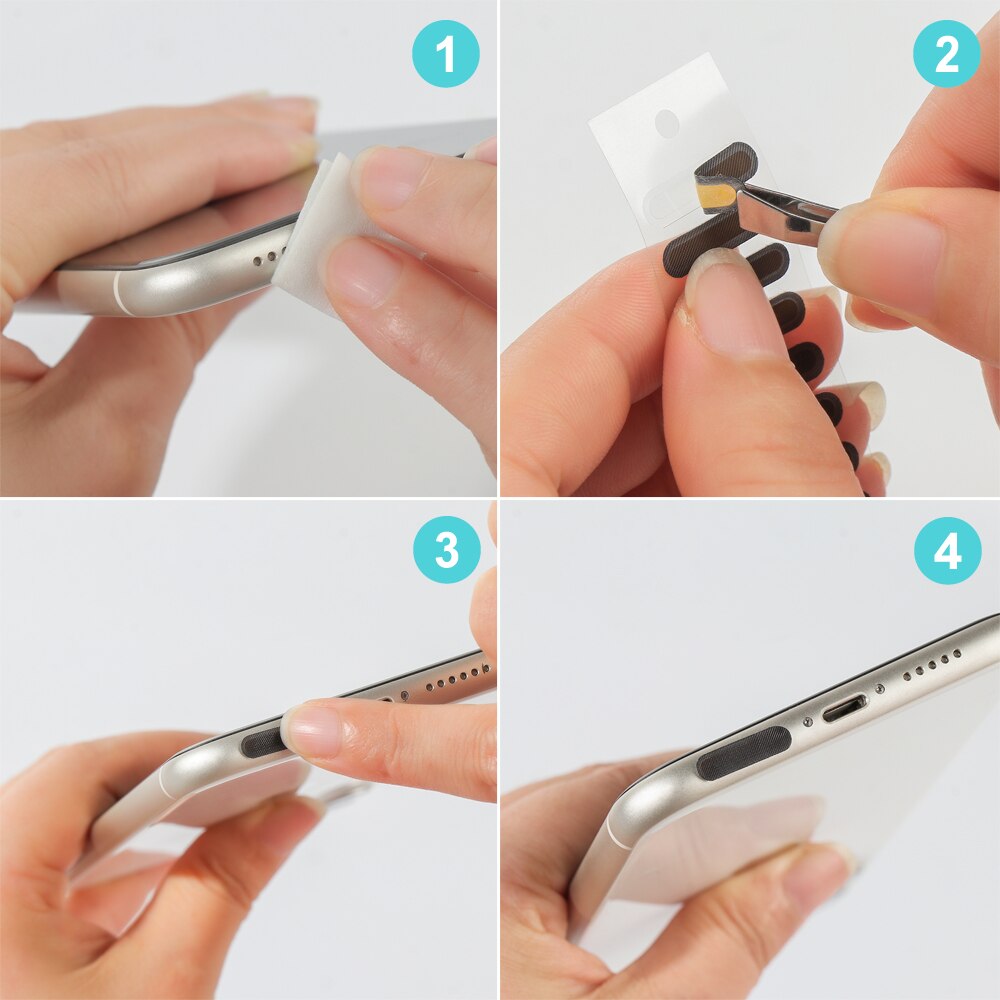 1

2

3

4