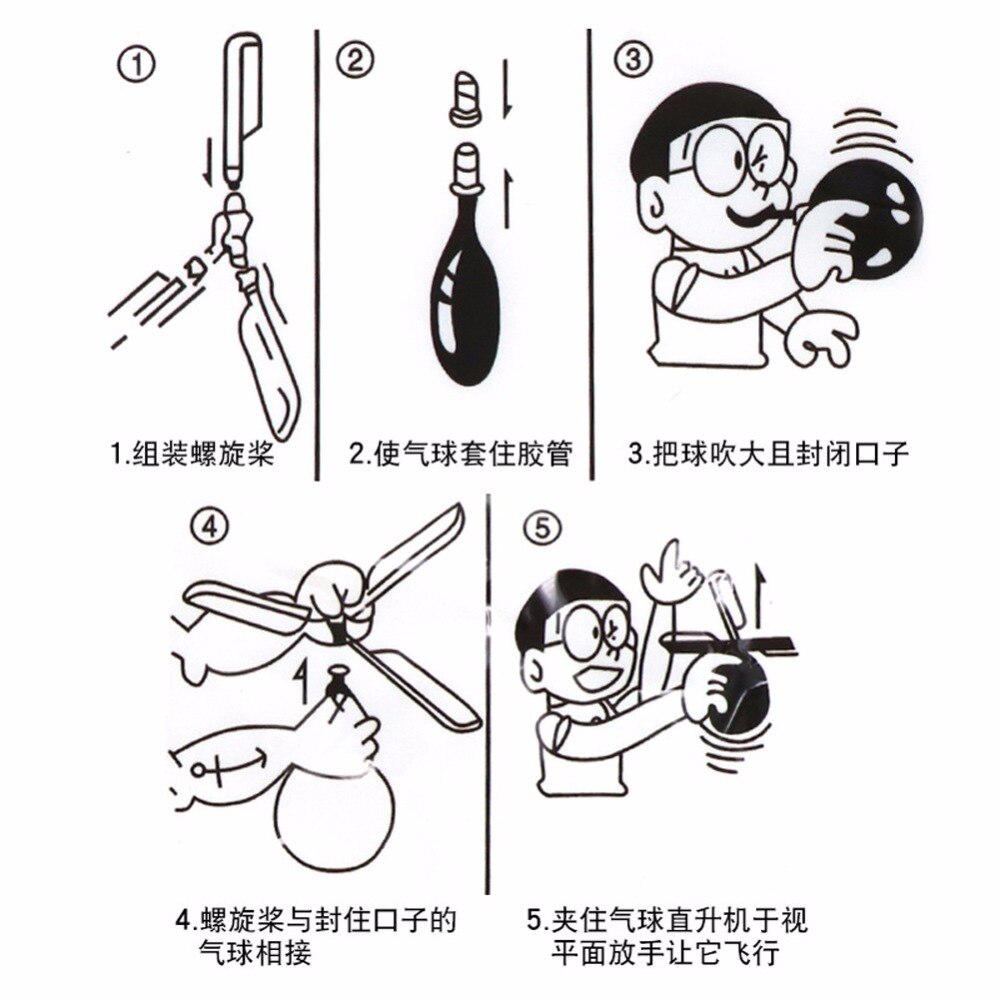 ①

1.组装螺旋桨

②

2.使气球套住胶管

③

3.把球吹大且封闭口子

④

4.螺旋桨与封住口子的气球相接

⑤

5.夹住气球直升机于视平面放手让它飞行