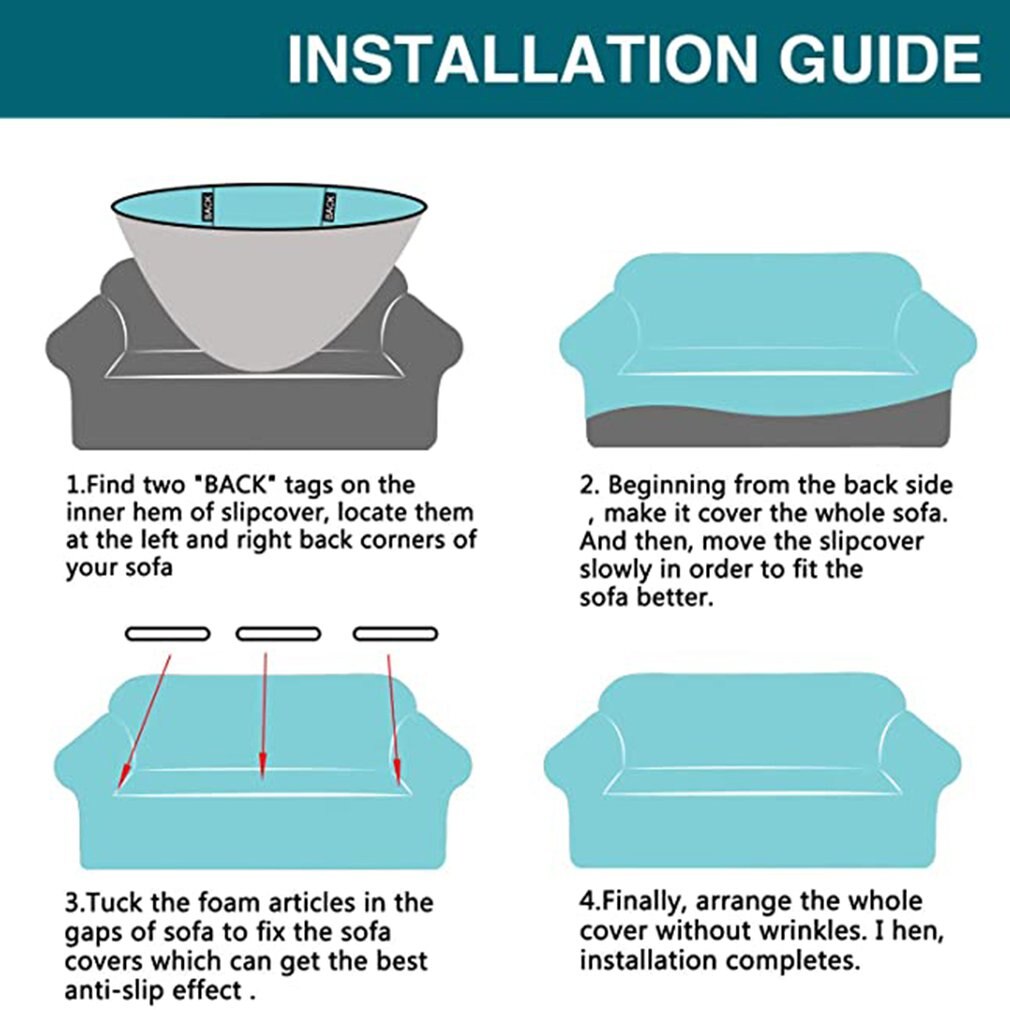 INSTALLATION GUIDE

BACK

BACK

1.Find two "BACK" tags on the inner hem of slipcover, locate them at the left and right back corners of your sofa

2. Beginning from the back side , make it cover the whole sofa. And then, move the slipcover slowly in order to fit the sofa better.

3.Tuck the foam articles in the gaps of sofa to fix the sofa covers which can get the best anti-slip effect .

4.Finally, arrange the whole cover without wrinkles. I hen, installation completes.