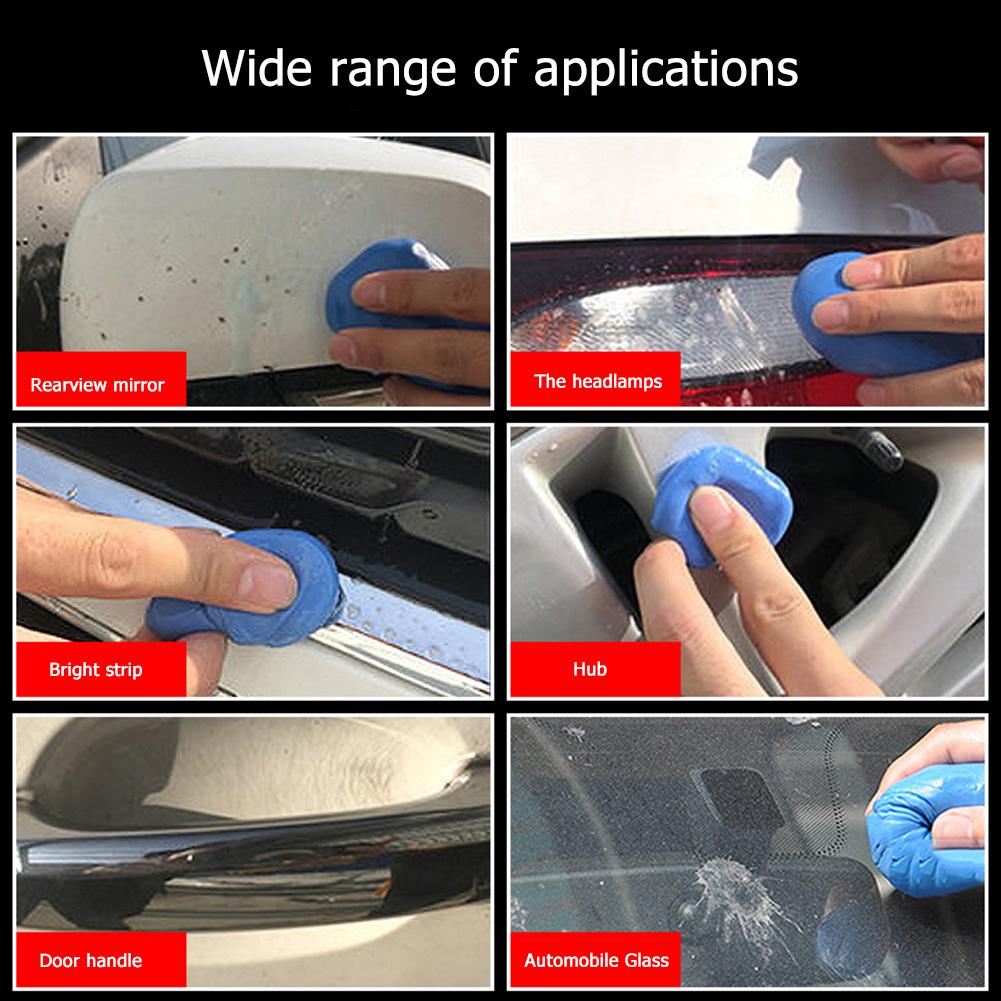 Wide range of applications

Rearview mirror

The headlamps

Bright strip

Hub

Door handle

Automobile Glass