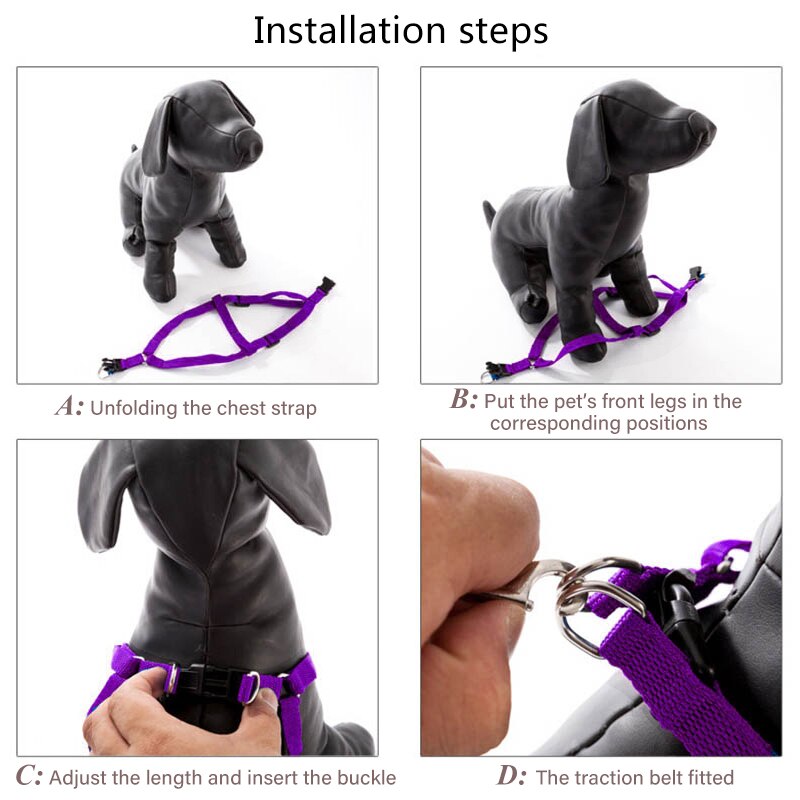 Installation steps

A: Unfolding the chest strap

B: Put the pet's front legs in the corresponding positions

C: Adjust the length and insert the buckle

D: The traction belt fitted