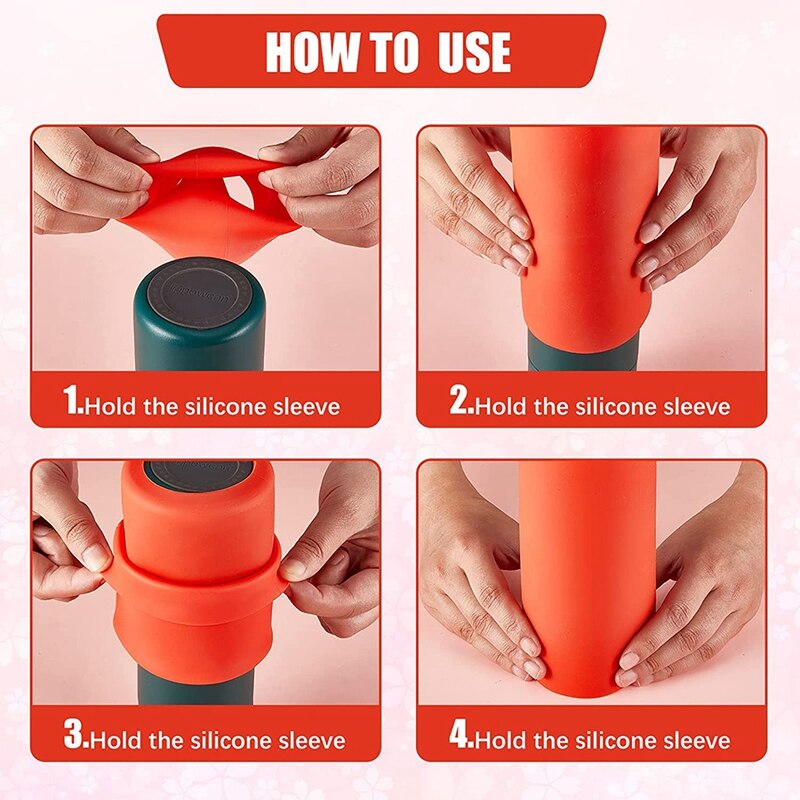 HOW TO USE

1.Hold the silicone sleeve

2.Hold the silicone sleeve

3.Hold the silicone sleeve

4.Hold the silicone sleeve