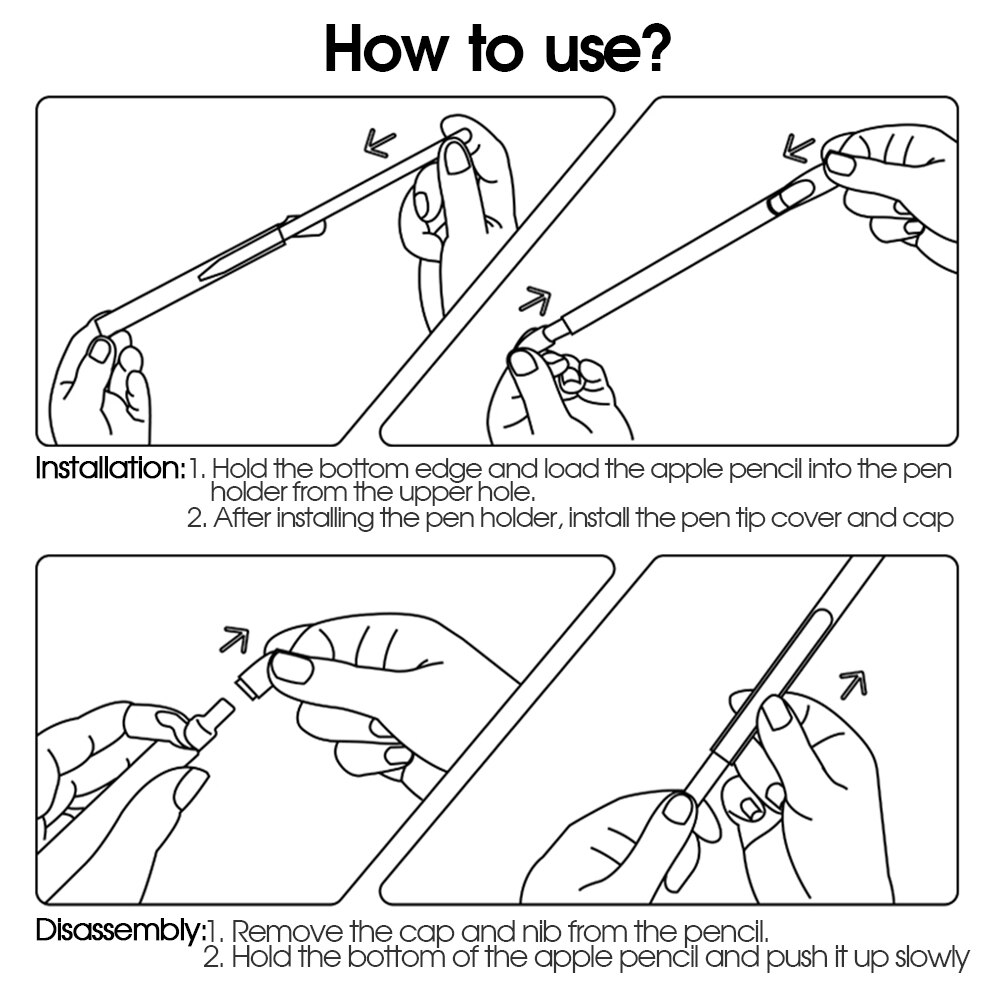 How to use?

Installation: 1. Hold the bottom edge and load the apple pencil into the pen holder from the upper hole.
2. After installing the pen holder, install the pen tip cover and cap

Disassembly: 1. Remove the cap and nib from the pencil.
2. Hold the bottom of the apple pencil and push it up slowly