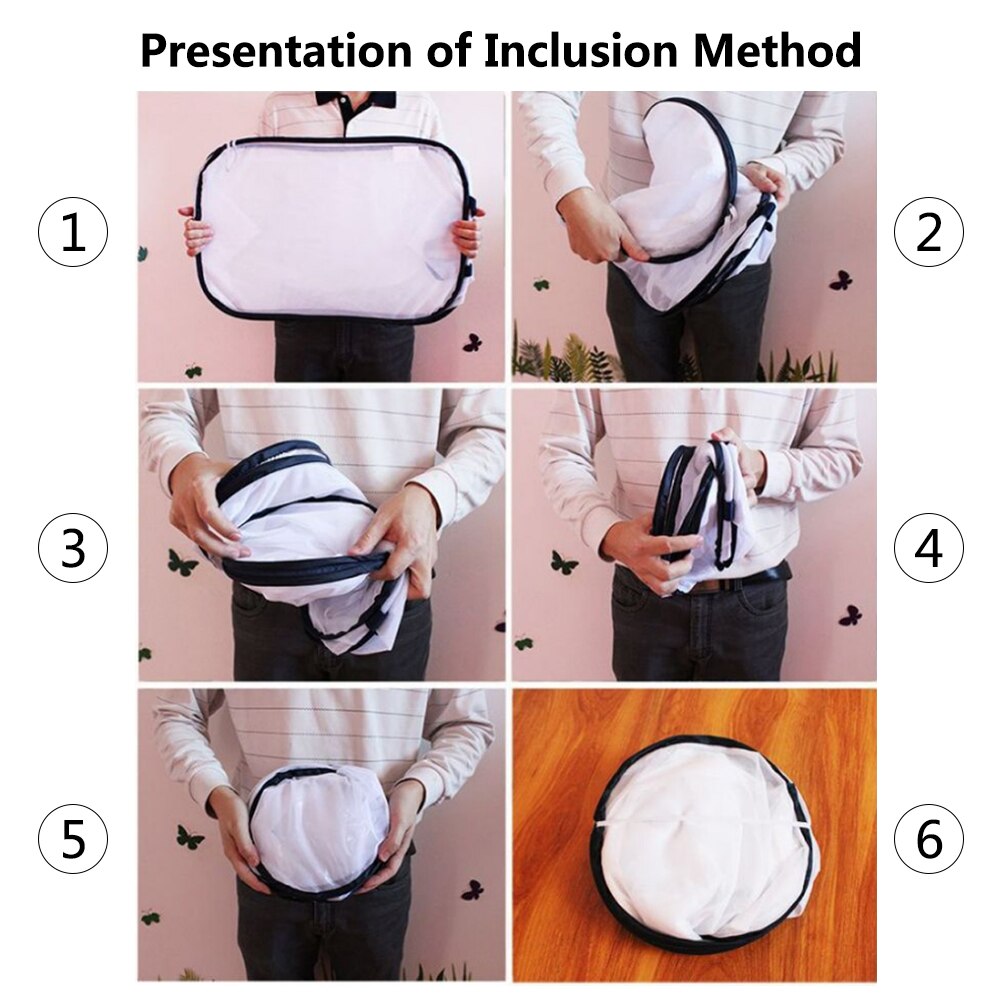 Presentation of Inclusion Method

1

2

3

4

5

6