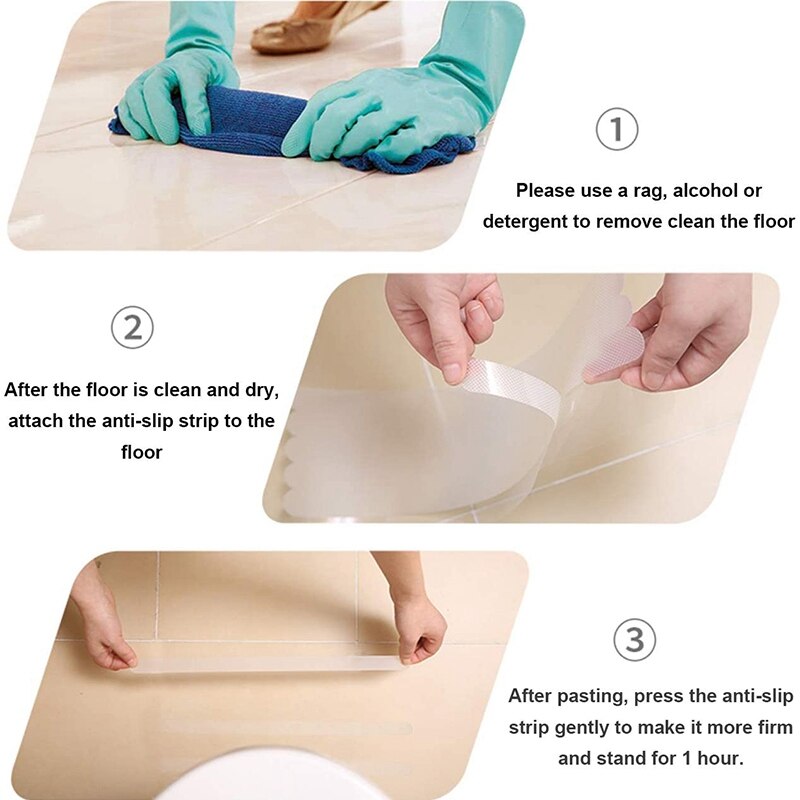 ①

Please use a rag, alcohol or detergent to remove clean the floor

②

After the floor is clean and dry, attach the anti-slip strip to the floor

③

After pasting, press the anti-slip strip gently to make it more firm and stand for 1 hour.