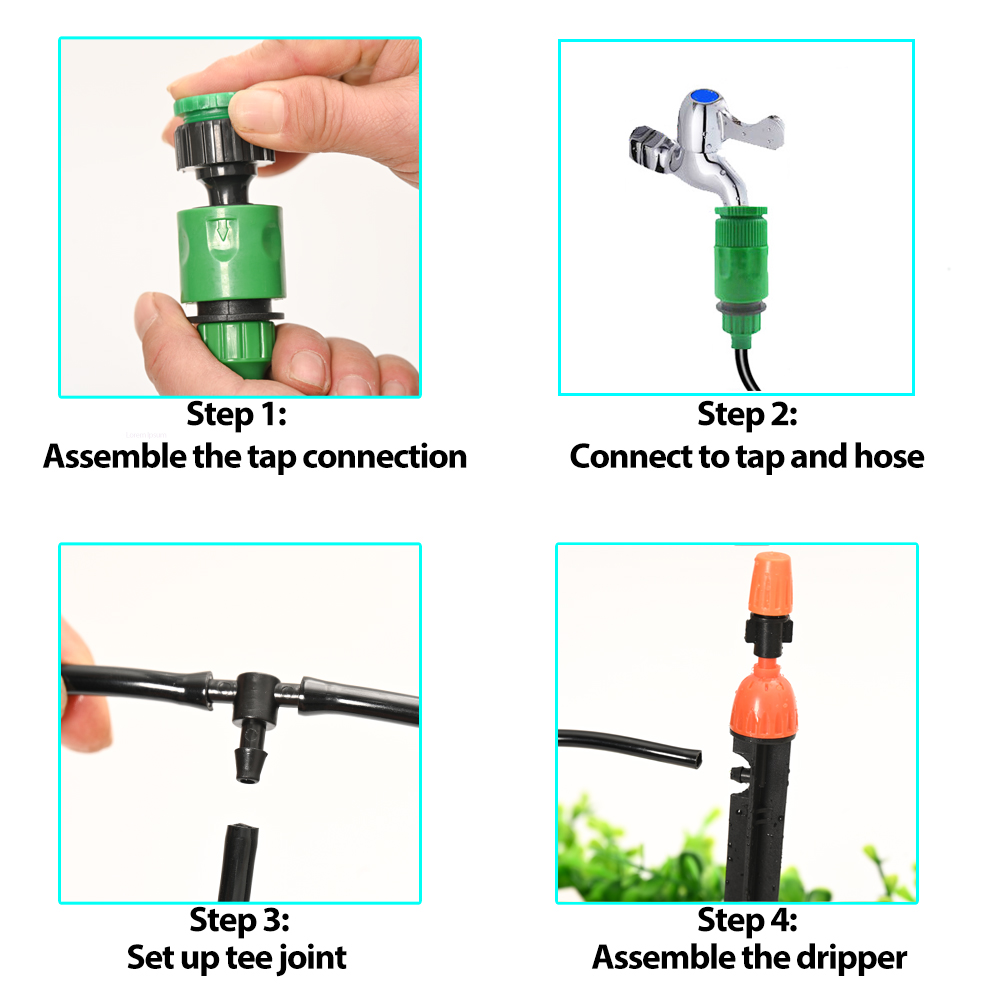 Step 1:
Assemble the tap connection

Step 2:
Connect to tap and hose

Step 3:
Set up tee joint

Step 4:
Assemble the dripper