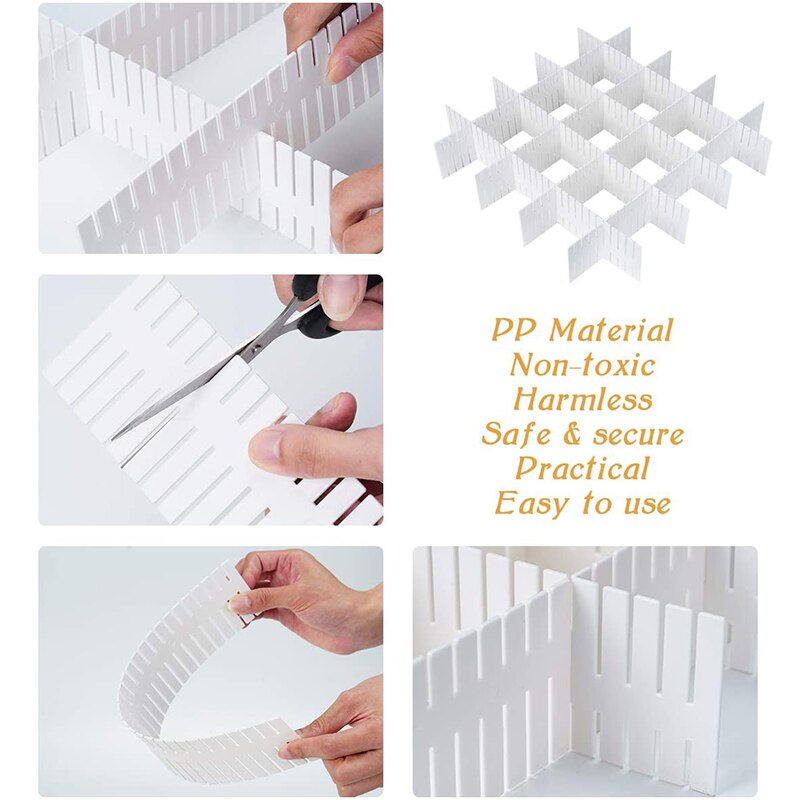 PP Material
Non-toxic
Harmless
Safe & secure
Practical
Easy to use