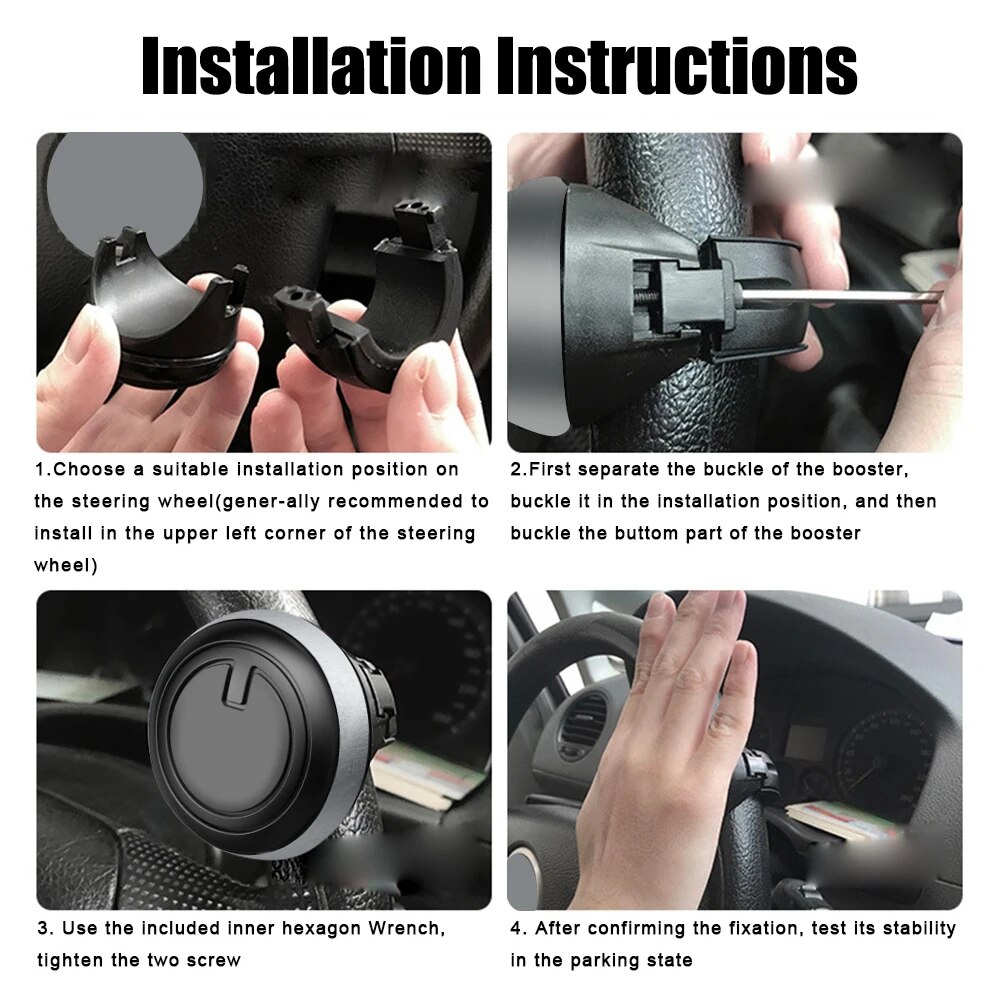 Installation Instructions

1.Choose a suitable installation position on the steering wheel(gener-ally recommended to install in the upper left corner of the steering wheel)

2.First separate the buckle of the booster, buckle it in the installation position, and then buckle the buttom part of the booster

3. Use the included inner hexagon Wrench, tighten the two screw

4. After confirming the fixation, test its stability in the parking state