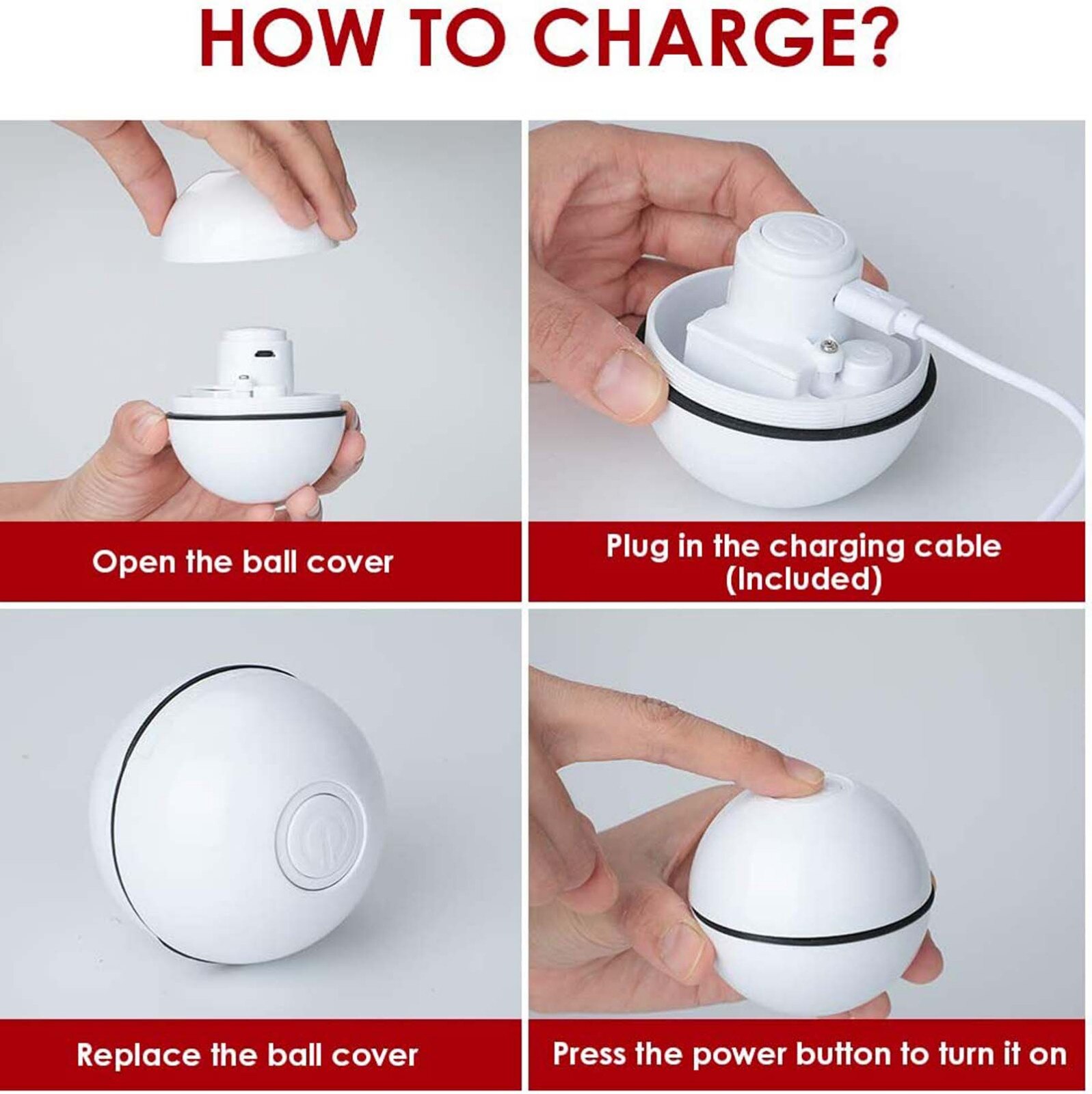 HOW TO CHARGE?

Open the ball cover

Plug in the charging cable (Included)

Replace the ball cover

Press the power button to turn it on