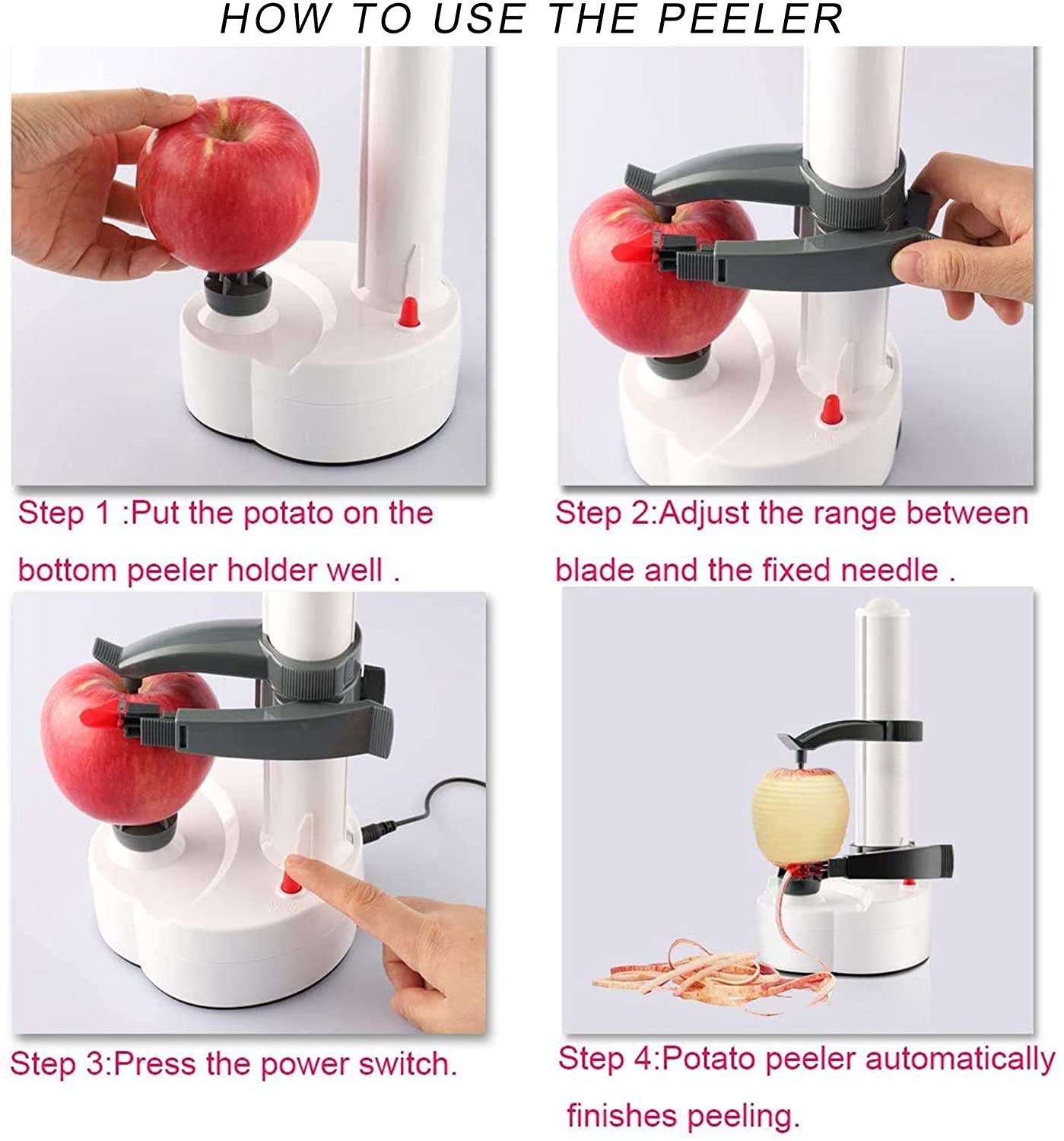 HOW TO USE THE PEELER

Step 1 :Put the potato on the bottom peeler holder well .

Step 2:Adjust the range between blade and the fixed needle .

Step 3:Press the power switch.

Step 4:Potato peeler automatically finishes peeling.