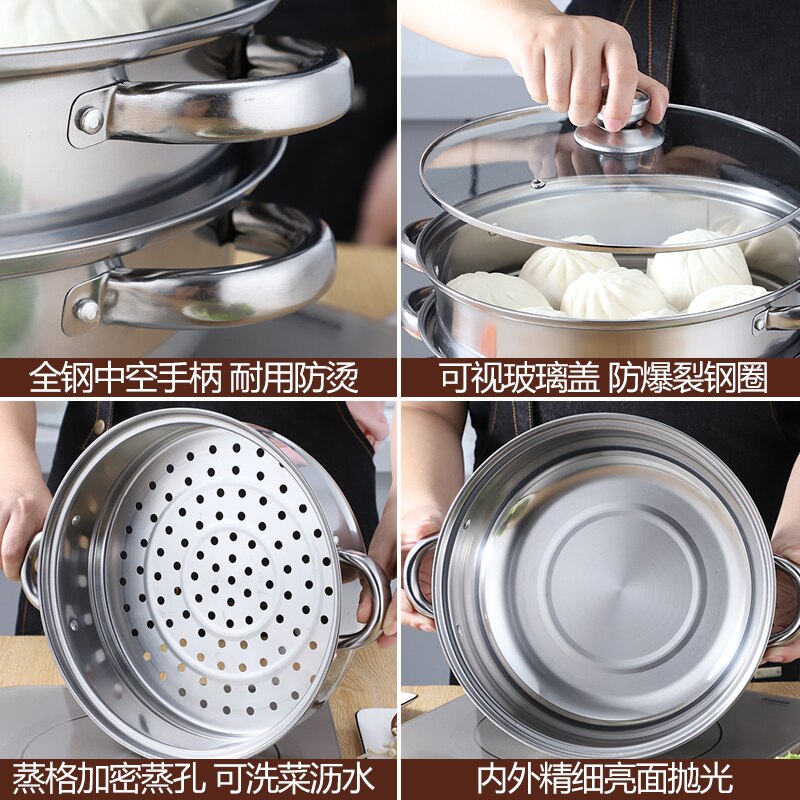 全钢中空手柄 耐用防烫

可视玻璃盖 防爆裂钢圈

蒸格加密蒸孔 可洗菜沥水

内外精细亮面抛光