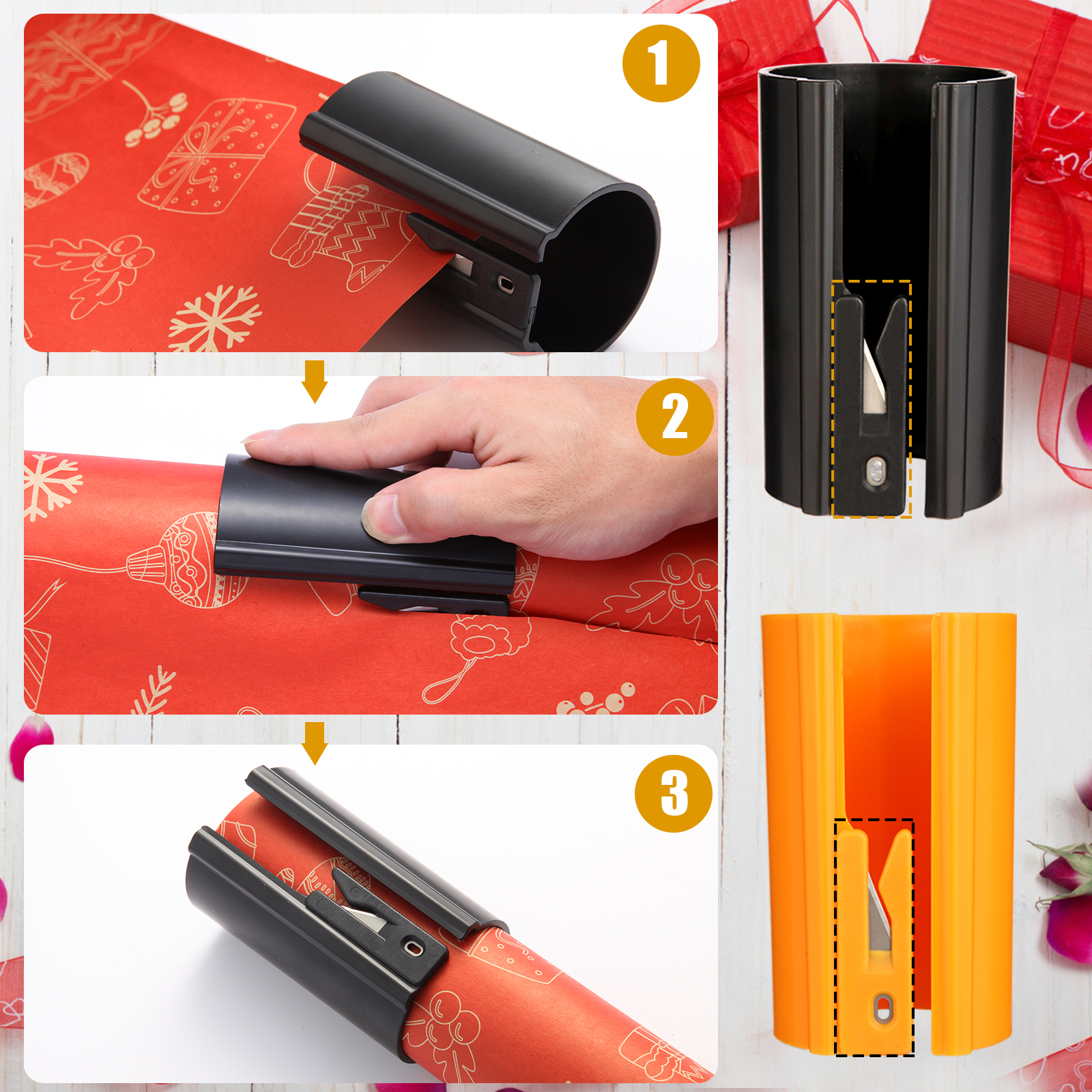 1

2

3