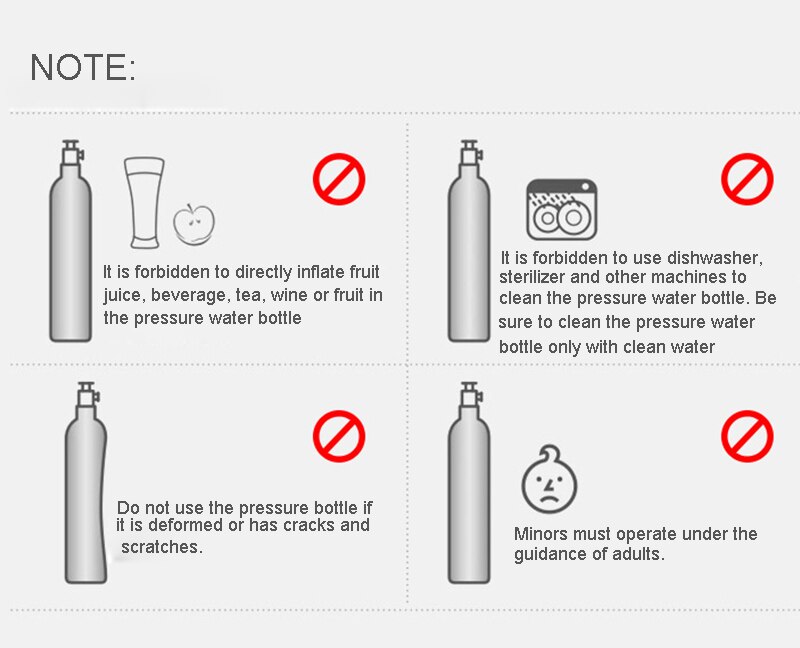 NOTE:

It is forbidden to directly inflate fruit juice, beverage, tea, wine or fruit in the pressure water bottle

It is forbidden to use dishwasher, sterilizer and other machines to clean the pressure water bottle. Be sure to clean the pressure water bottle only with clean water

Do not use the pressure bottle if it is deformed or has cracks and scratches.

Minors must operate under the guidance of adults.