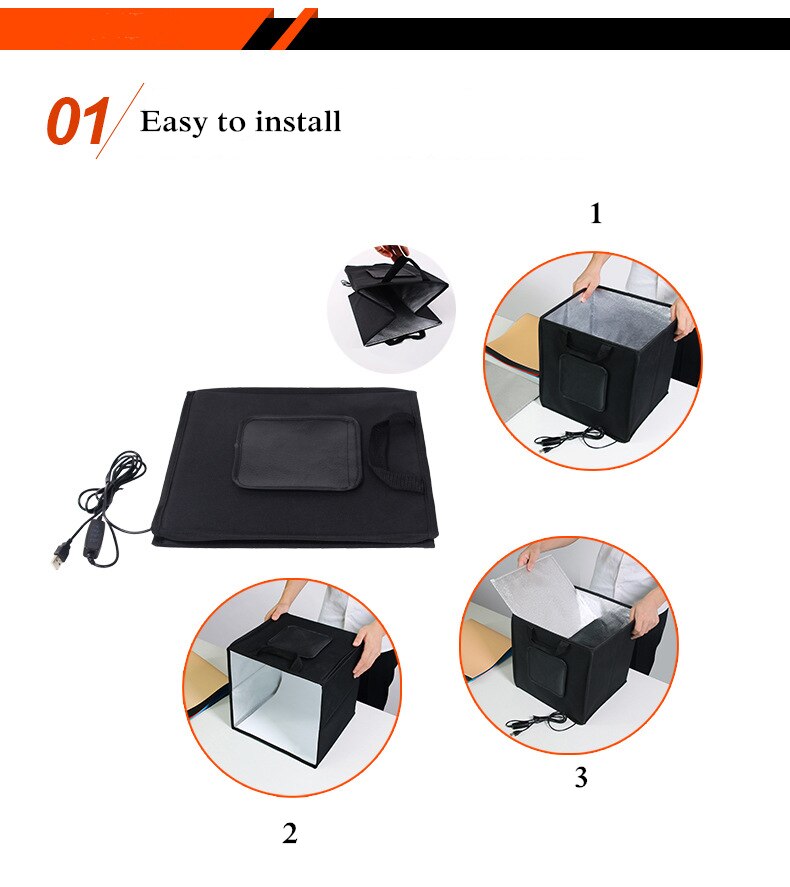 01 Easy to install

1

2

3