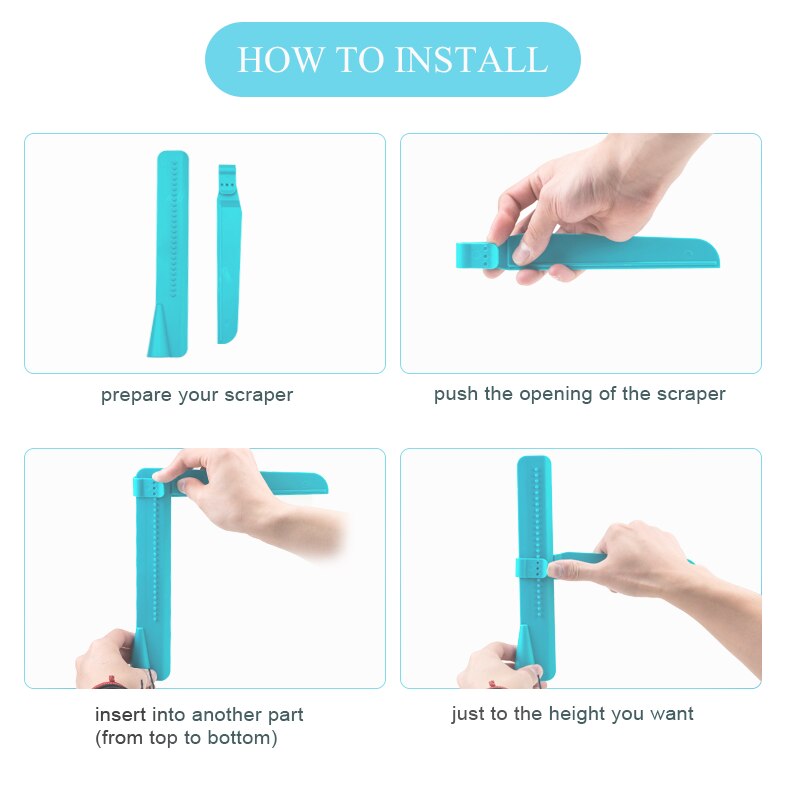 HOW TO INSTALL

prepare your scraper

push the opening of the scraper

insert into another part (from top to bottom)

just to the height you want