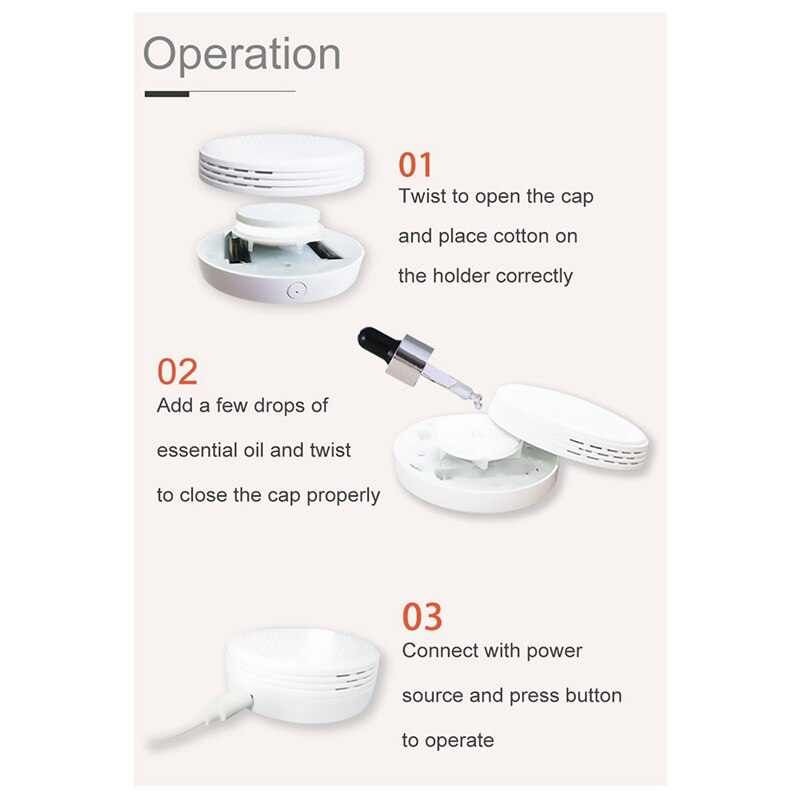 Operation

01
Twist to open the cap and place cotton on the holder correctly

02
Add a few drops of essential oil and twist to close the cap properly

03
Connect with power source and press button to operate