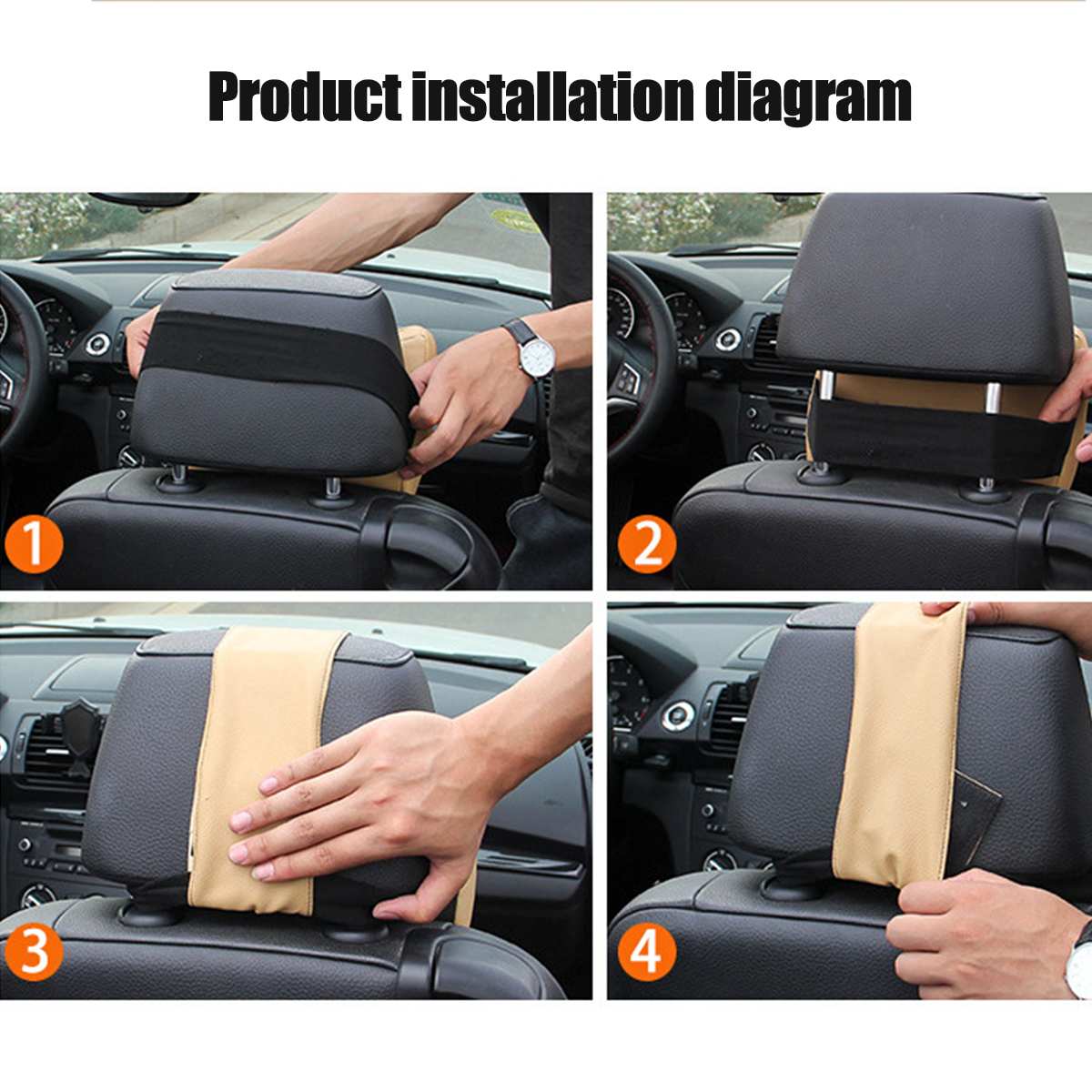 Product installation diagram

1

2

3

4