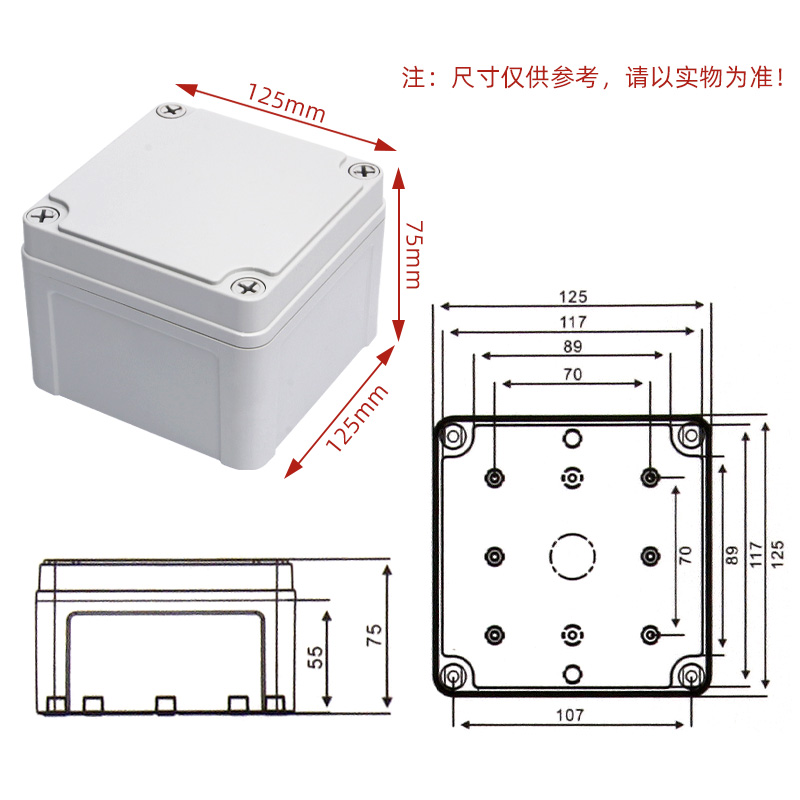 注：尺寸仅供参考，请以实物为准！

125mm

75mm

125mm

125

117

89

70

70

89

117

125

107

55

75