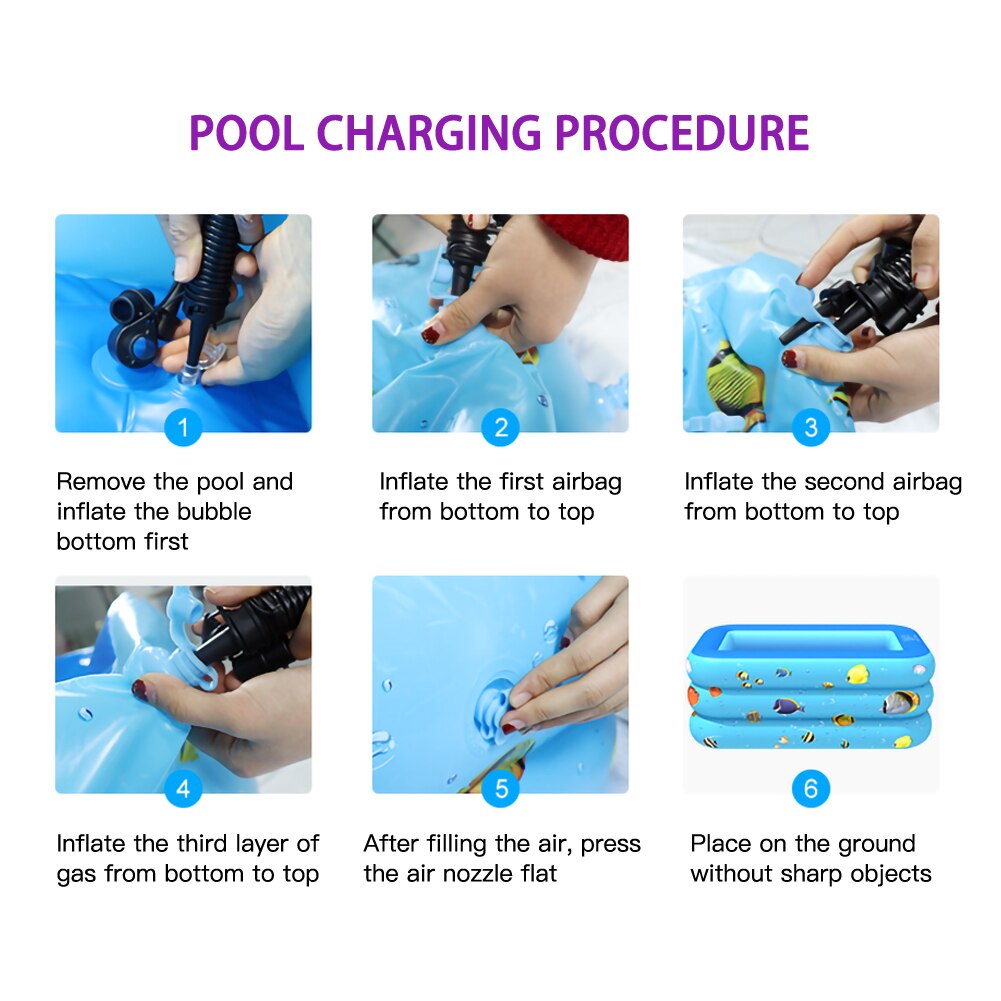 POOL CHARGING PROCEDURE

1

Remove the pool and inflate the bubble bottom first

2

Inflate the first airbag from bottom to top

3

Inflate the second airbag from bottom to top

4

Inflate the third layer of gas from bottom to top

5

After filling the air, press the air nozzle flat

6

Place on the ground without sharp objects