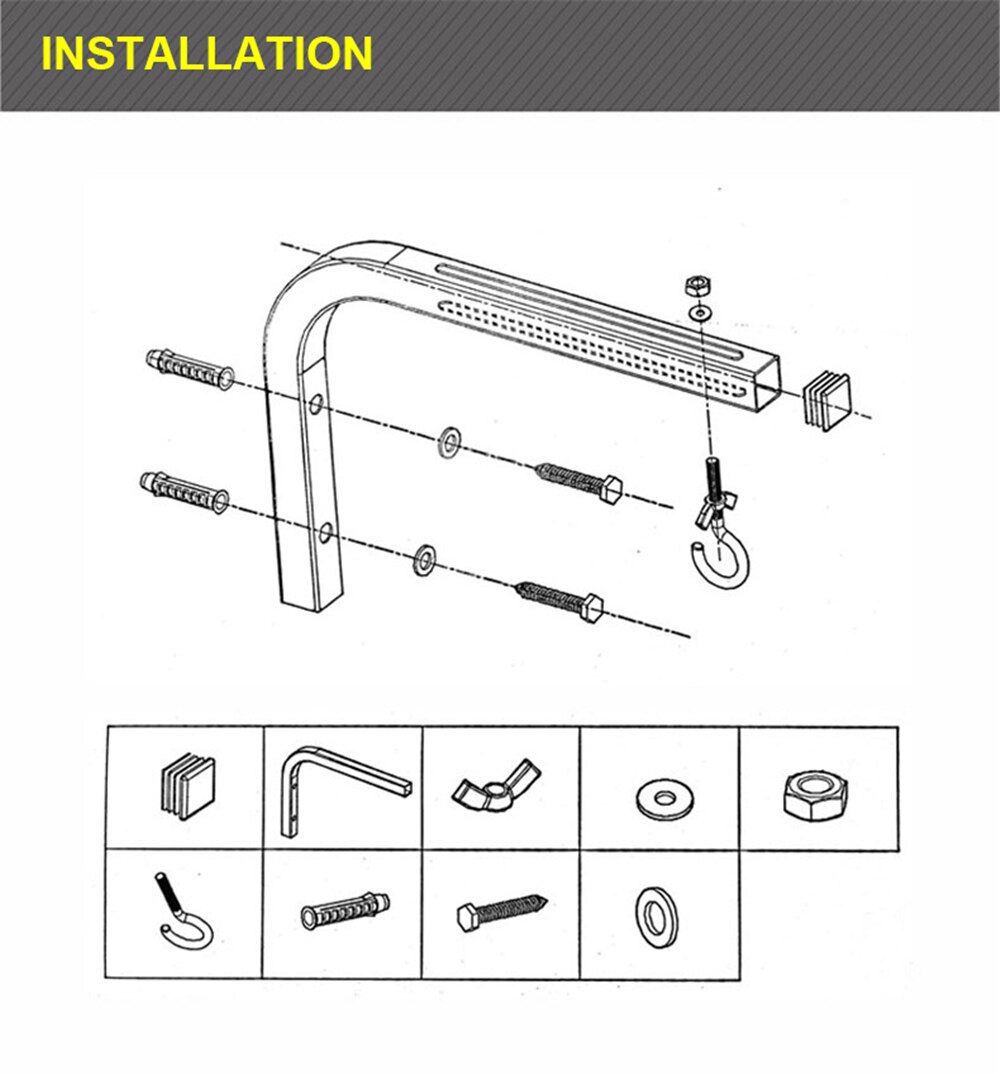 INSTALLATION