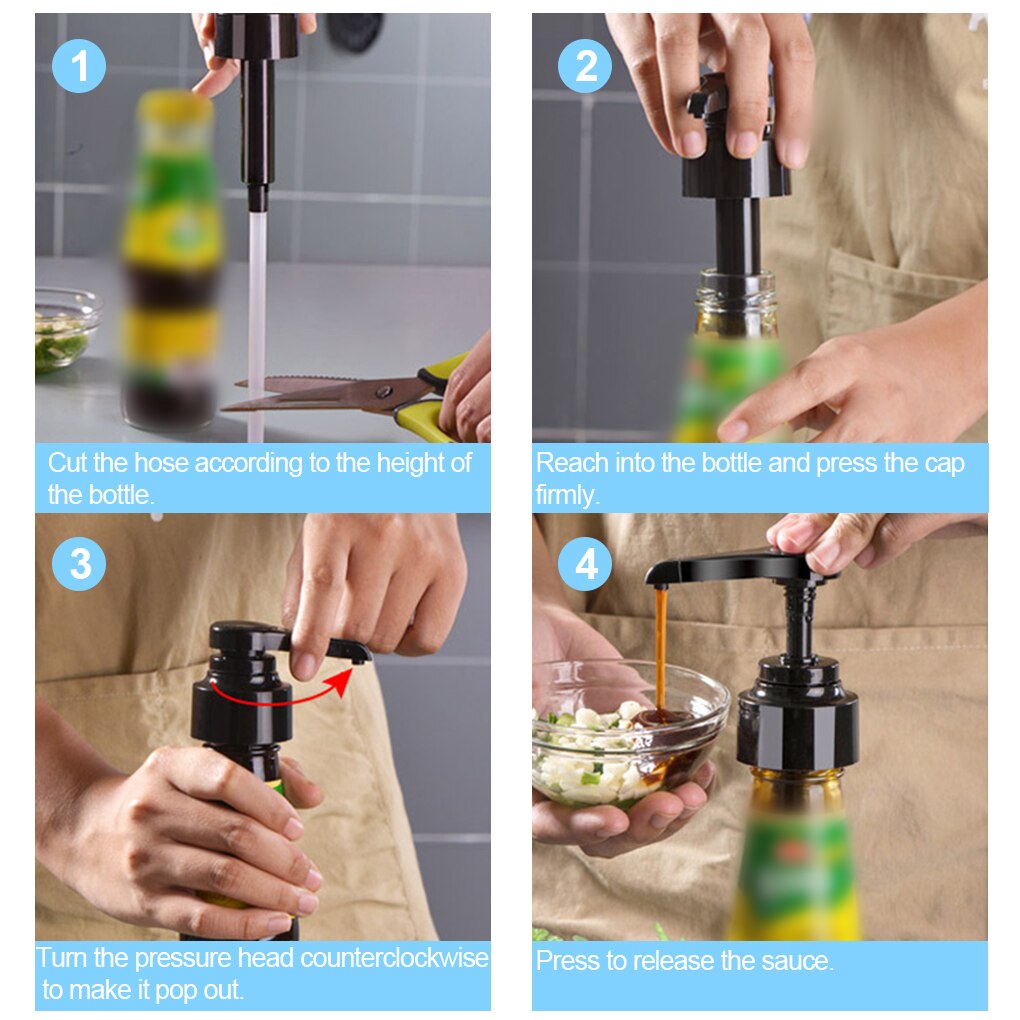 1

Cut the hose according to the height of the bottle.

2

Reach into the bottle and press the cap firmly.

3

Turn the pressure head counterclockwise to make it pop out.

4

Press to release the sauce.