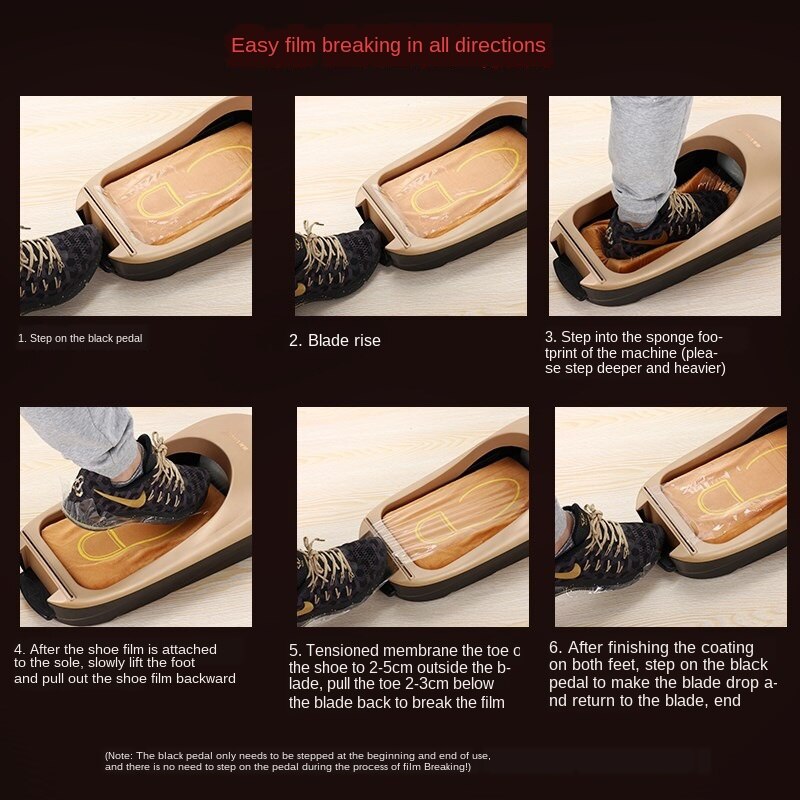 Easy film breaking in all directions

1. Step on the black pedal

2. Blade rise

3. Step into the sponge footprint of the machine (please step deeper and heavier)

4. After the shoe film is attached to the sole, slowly lift the foot and pull out the shoe film backward

5. Tensioned membrane the toe c the shoe to 2-5cm outside the blade, pull the toe 2-3cm below the blade back to break the film

6. After finishing the coating on both feet, step on the black pedal to make the blade drop and return to the blade, end

(Note: The black pedal only needs to be stepped at the beginning and end of use, and there is no need to step on the pedal during the process of film Breaking!)