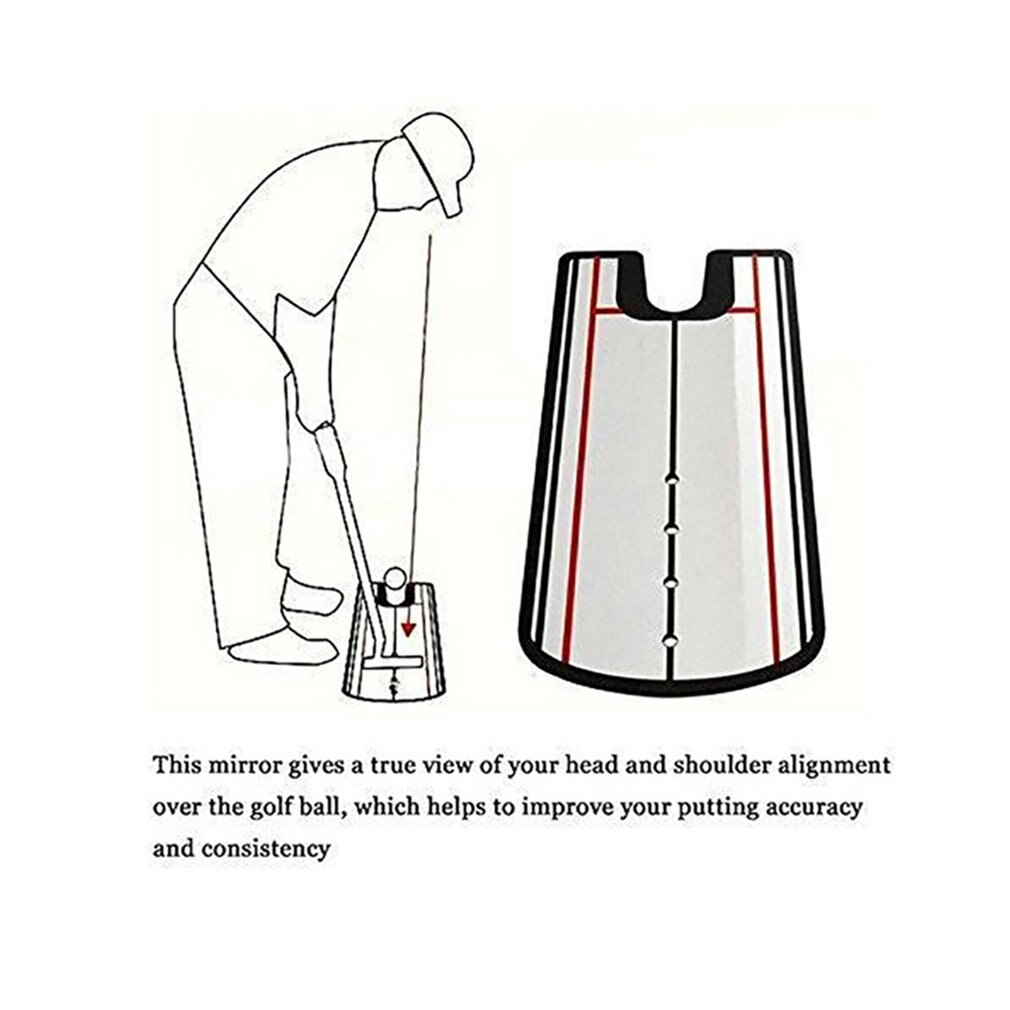 This mirror gives a true view of your head and shoulder alignment over the golf ball, which helps to improve your putting accuracy and consistency