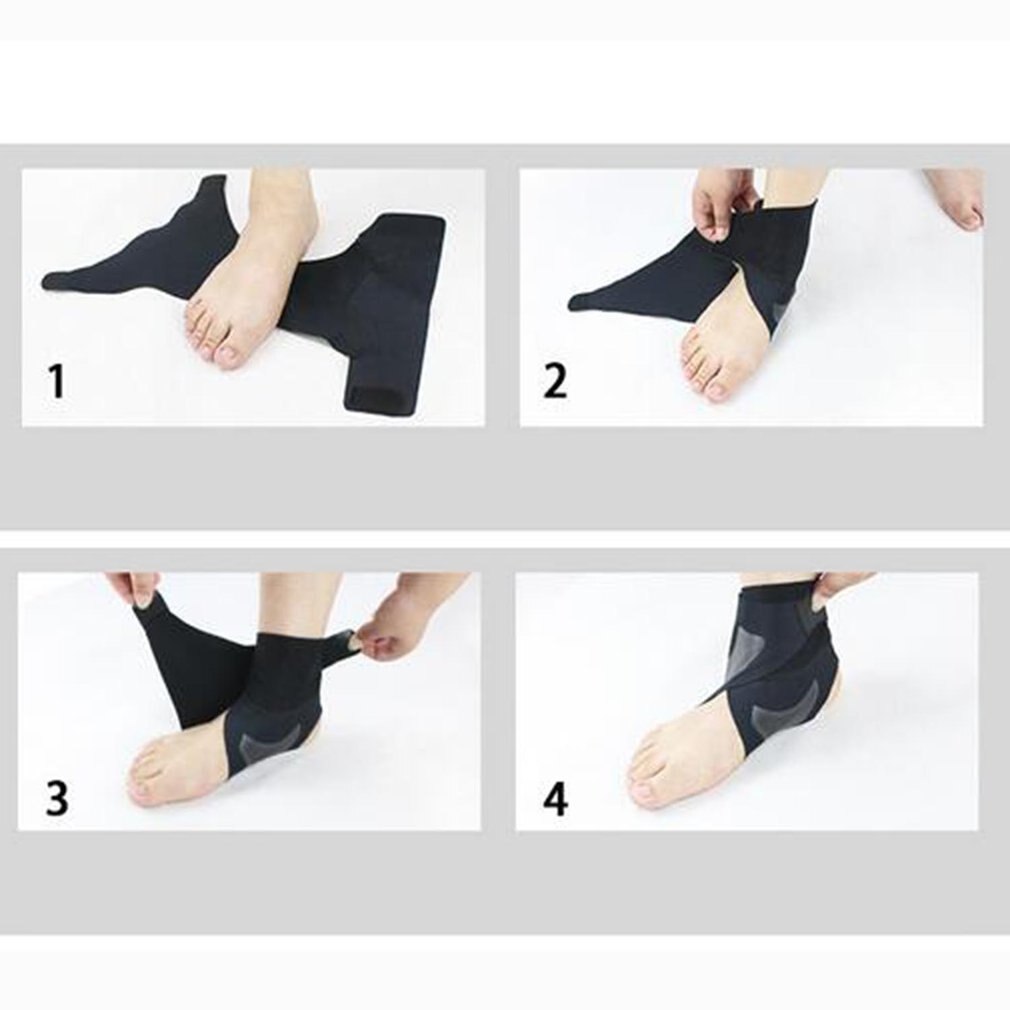 1

2

3

4