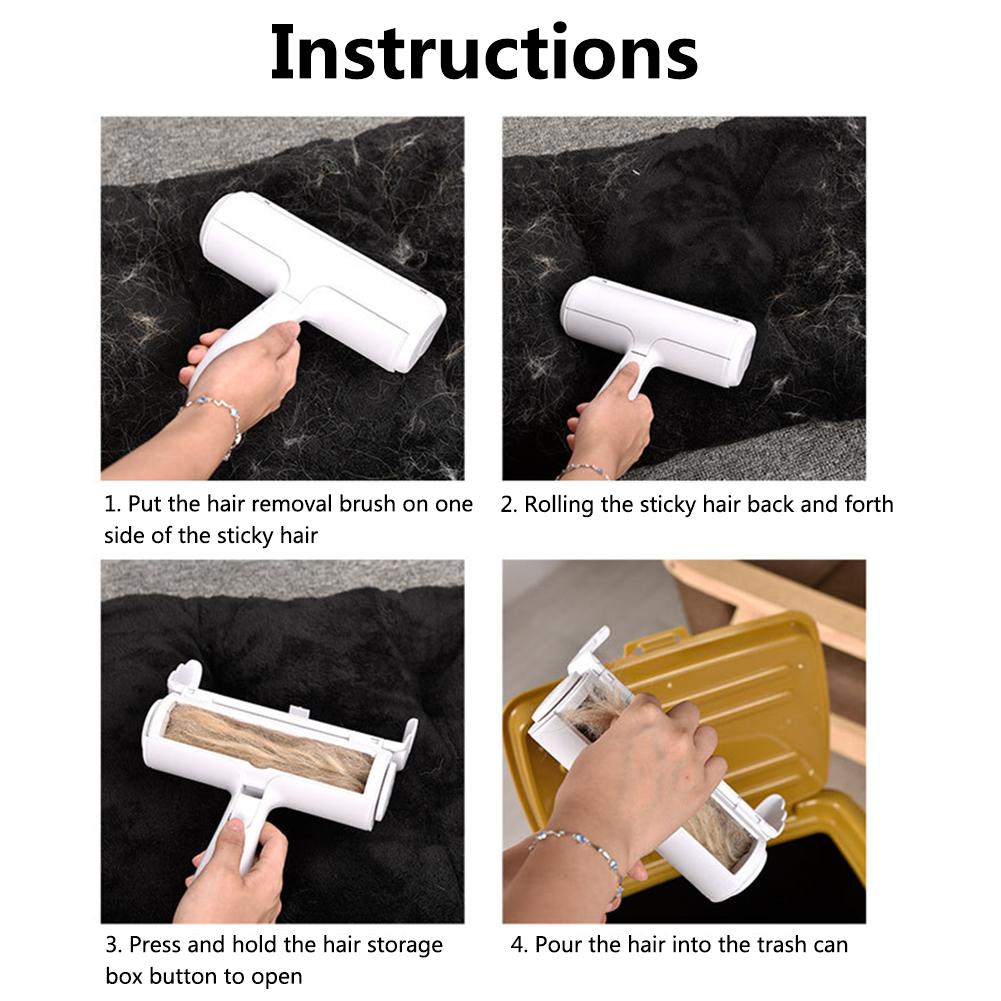 Instructions

1. Put the hair removal brush on one side of the sticky hair

2. Rolling the sticky hair back and forth

3. Press and hold the hair storage box button to open

4. Pour the hair into the trash can