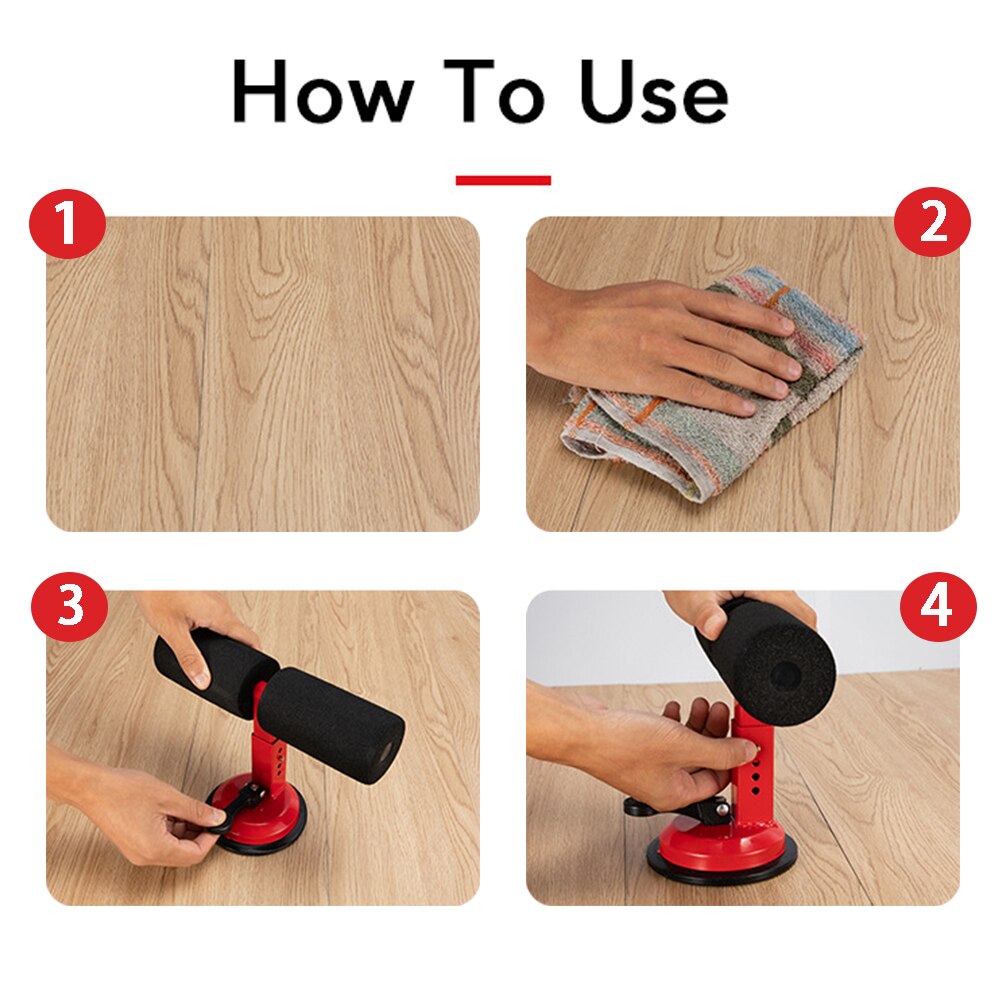 How To Use

1

2

3

4