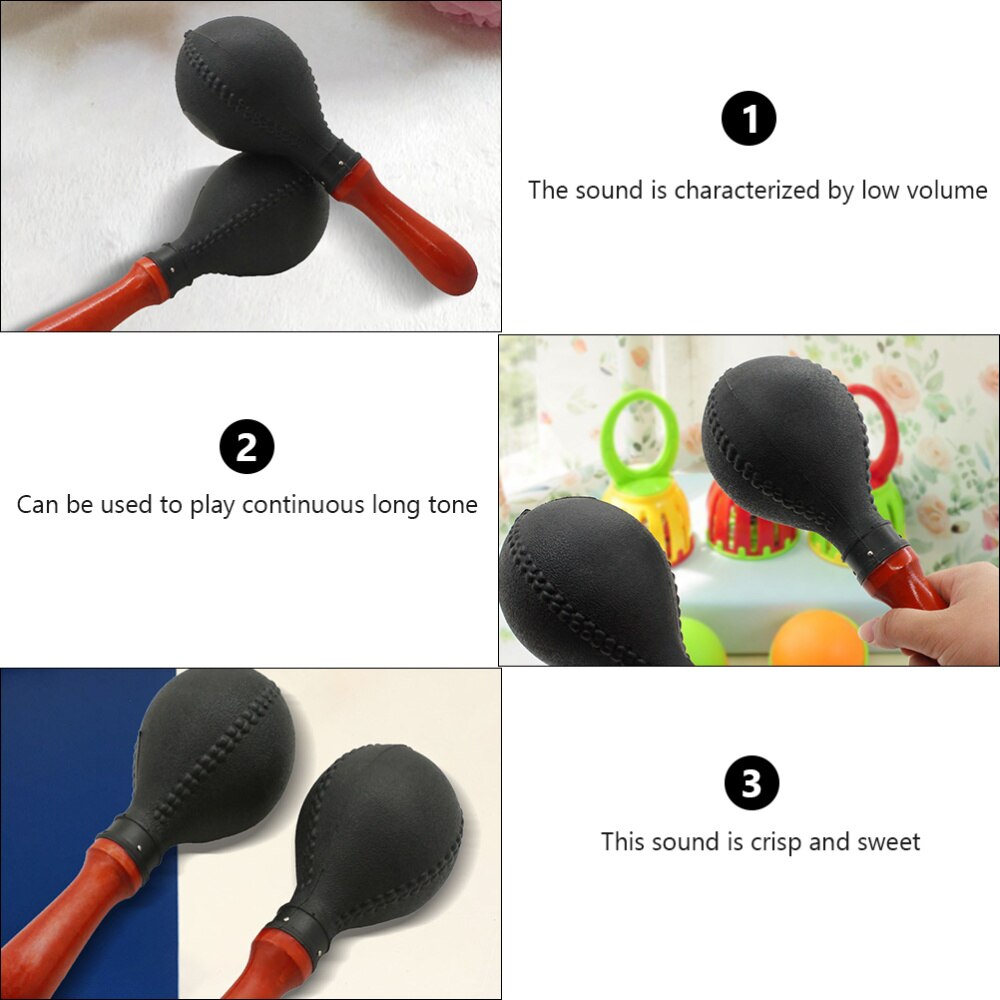 1

The sound is characterized by low volume

2

Can be used to play continuous long tone

3

This sound is crisp and sweet