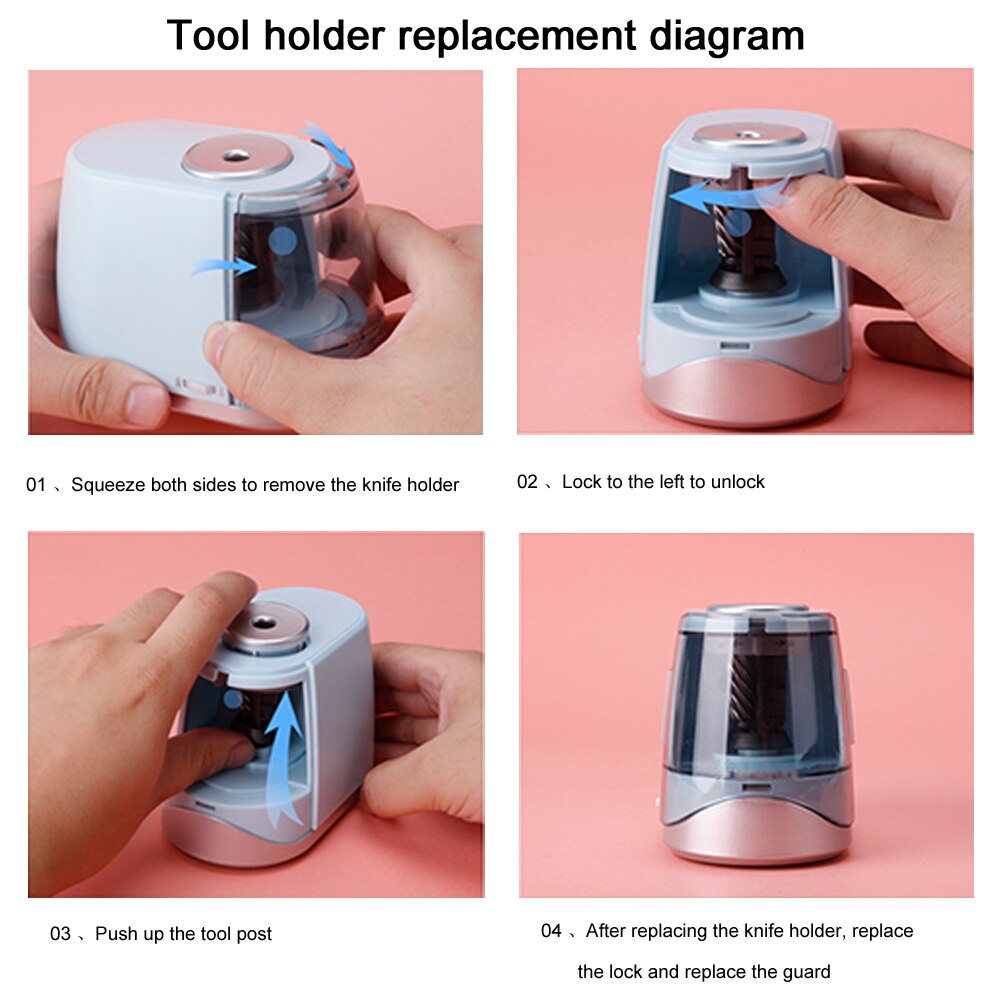 Tool holder replacement diagram

01 、Squeeze both sides to remove the knife holder

02 、Lock to the left to unlock

03 、Push up the tool post

04 、After replacing the knife holder, replace the lock and replace the guard