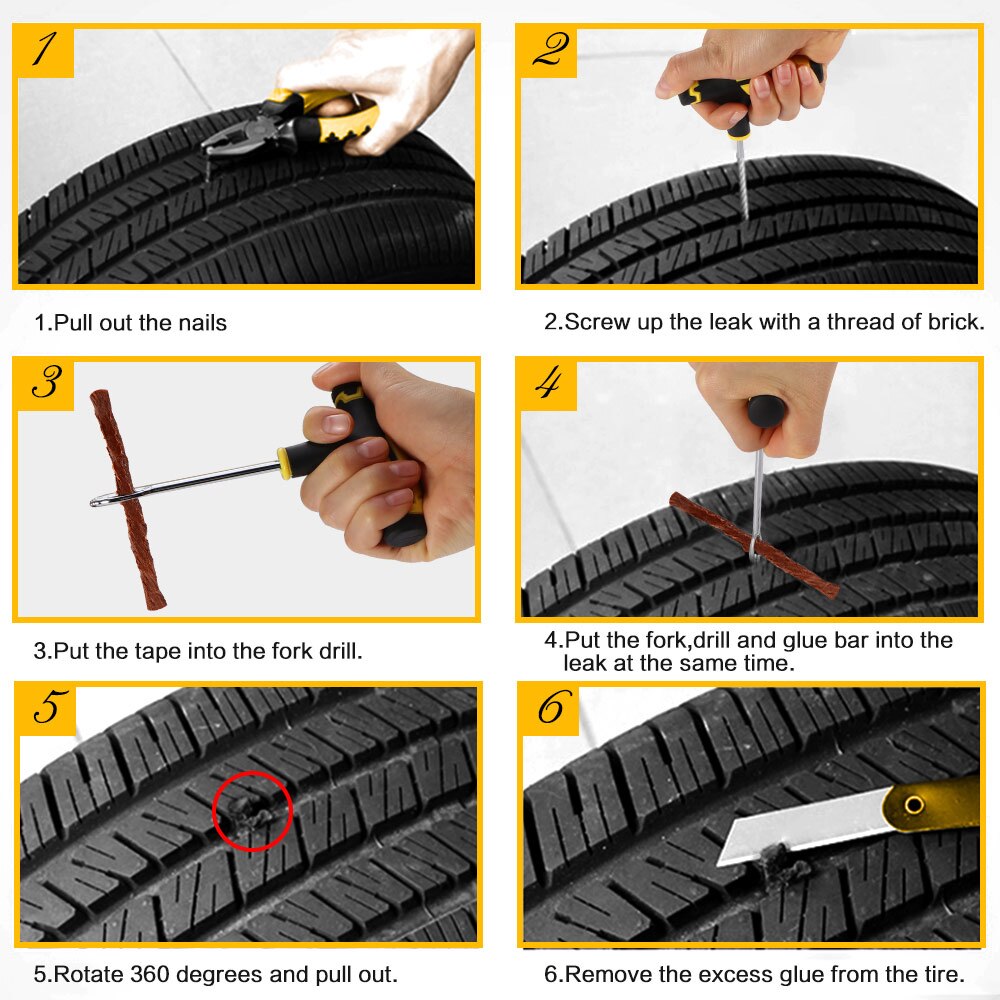 1

1.Pull out the nails

2

2.Screw up the leak with a thread of brick.

3

3.Put the tape into the fork drill.

4

4.Put the fork,drill and glue bar into the leak at the same time.

5

5.Rotate 360 degrees and pull out.

6

6.Remove the excess glue from the tire.