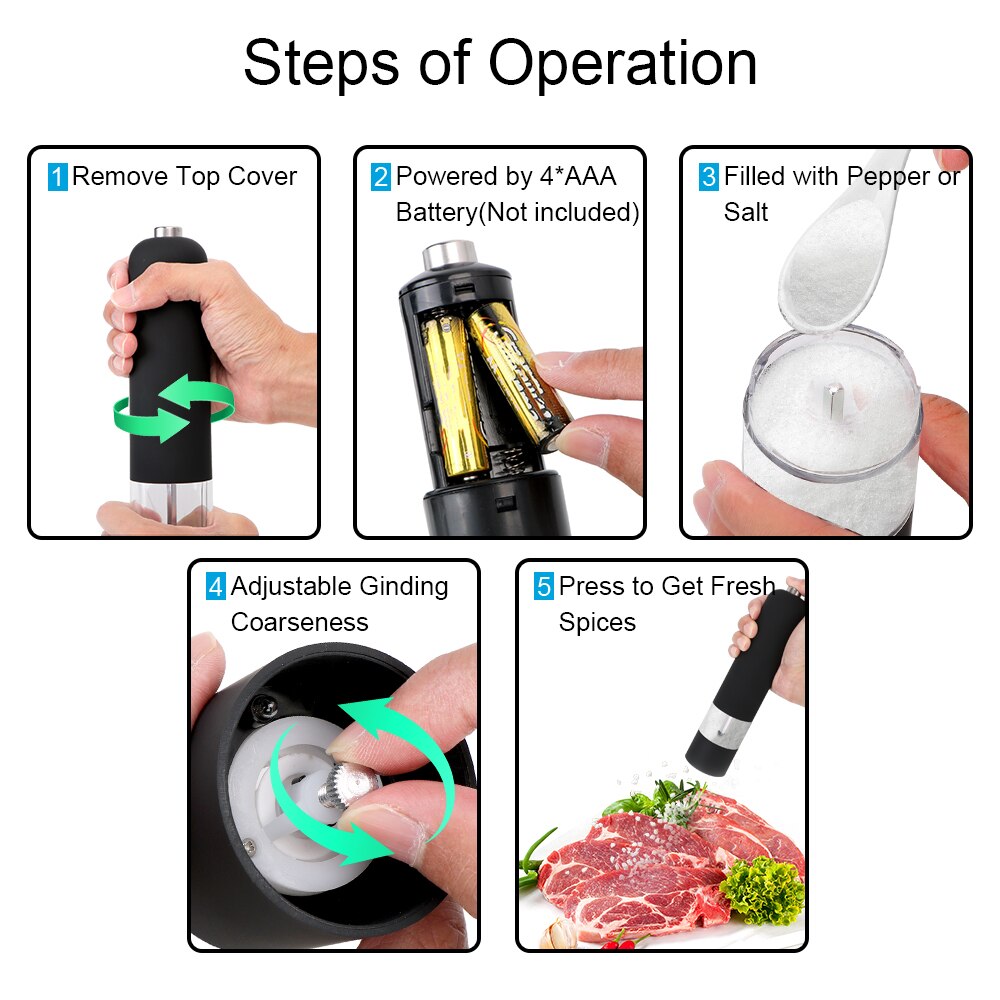 Steps of Operation

1 Remove Top Cover

2 Powered by 4*AAA Battery(Not included)

3 Filled with Pepper or Salt

4 Adjustable Ginding Coarseness

5 Press to Get Fresh Spices