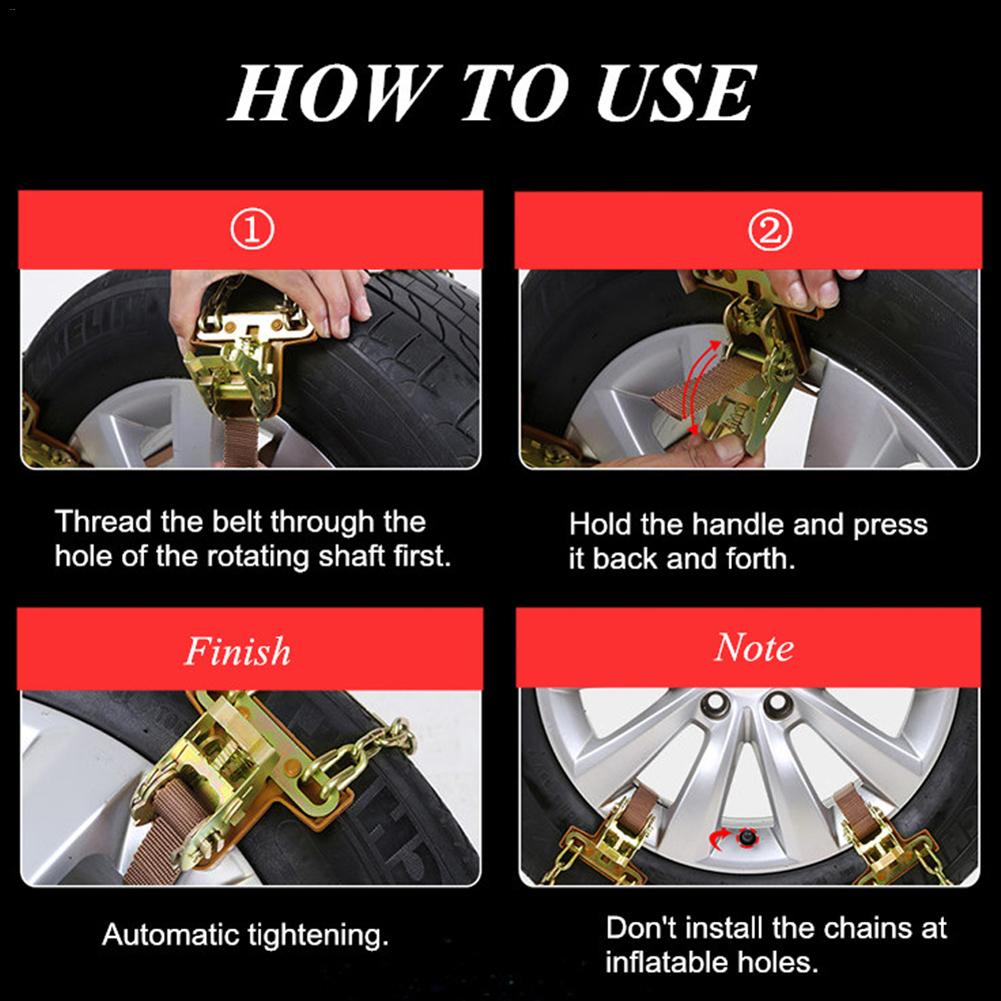 HOW TO USE

①

Thread the belt through the hole of the rotating shaft first.

②

Hold the handle and press it back and forth.

Finish

Automatic tightening.

Note

Don't install the chains at inflatable holes.